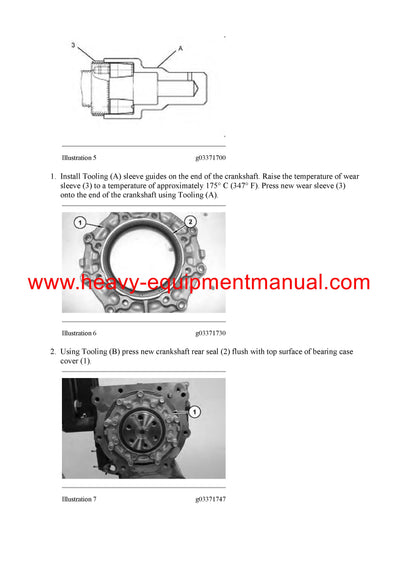 3

A

Illustration 5 g03371700

1. Install Tooling (A) sleeve guides on the end of the crankshaft. Raise the temperature of wear sleeve (3) to a temperature of approximately 175° C (347° F). Press new wear sleeve (3) onto the end of the crankshaft using Tooling (A).

1

2

www.heavy-equipmentmanual.com

Illustration 6 g03371730

2. Using Tooling (B) press new crankshaft rear seal (2) flush with top surface of bearing case cover (1).

1

Illustration 7 g03371747