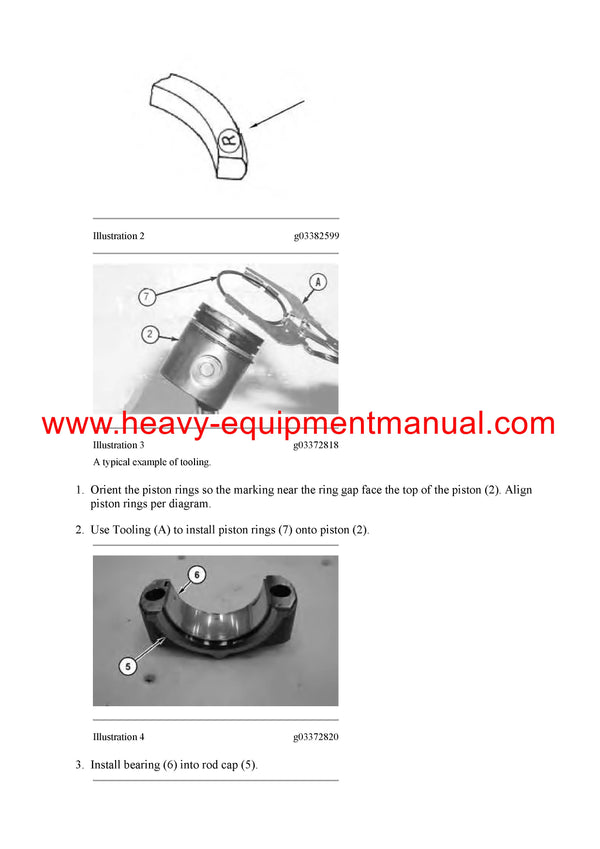 R

Illustration 2 g03382599

7

A

2

www.heavy-equipmentmanual.com

Illustration 3 g03372818

A typical example of tooling.

1. Orient the piston rings so the marking near the ring gap face the top of the piston (2). Align piston rings per diagram.

2. Use Tooling (A) to install piston rings (7) onto piston (2).

6

5

Illustration 4 g03372820

3. Install bearing (6) into rod cap (5).