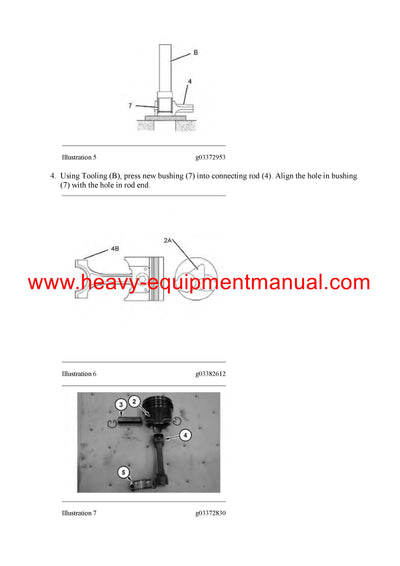 B
4
7

Illustration 5 g03372953

4. Using Tooling (B), press new bushing (7) into connecting rod (4). Align the hole in bushing (7) with the hole in rod end.

4B
2A

www.heavy-equipmentmanual.com

Illustration 6 g03382612

3
2
4
5

Illustration 7 g03372830