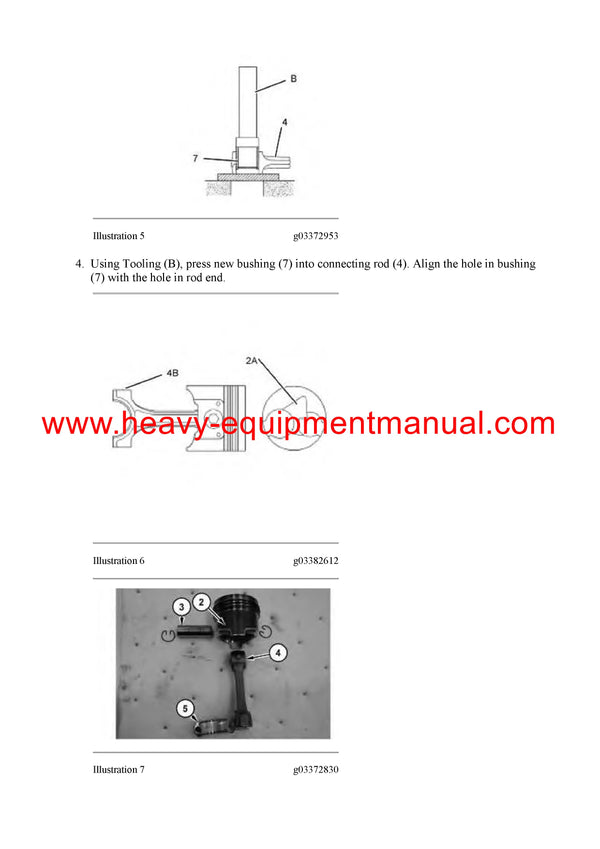 B

4

7

Illustration 5 g03372953

4. Using Tooling (B), press new bushing (7) into connecting rod (4). Align the hole in bushing (7) with the hole in rod end.

4B

2A

www.heavy-equipmentmanual.com

Illustration 6 g03382612

3

2

4

5

Illustration 7 g03372830