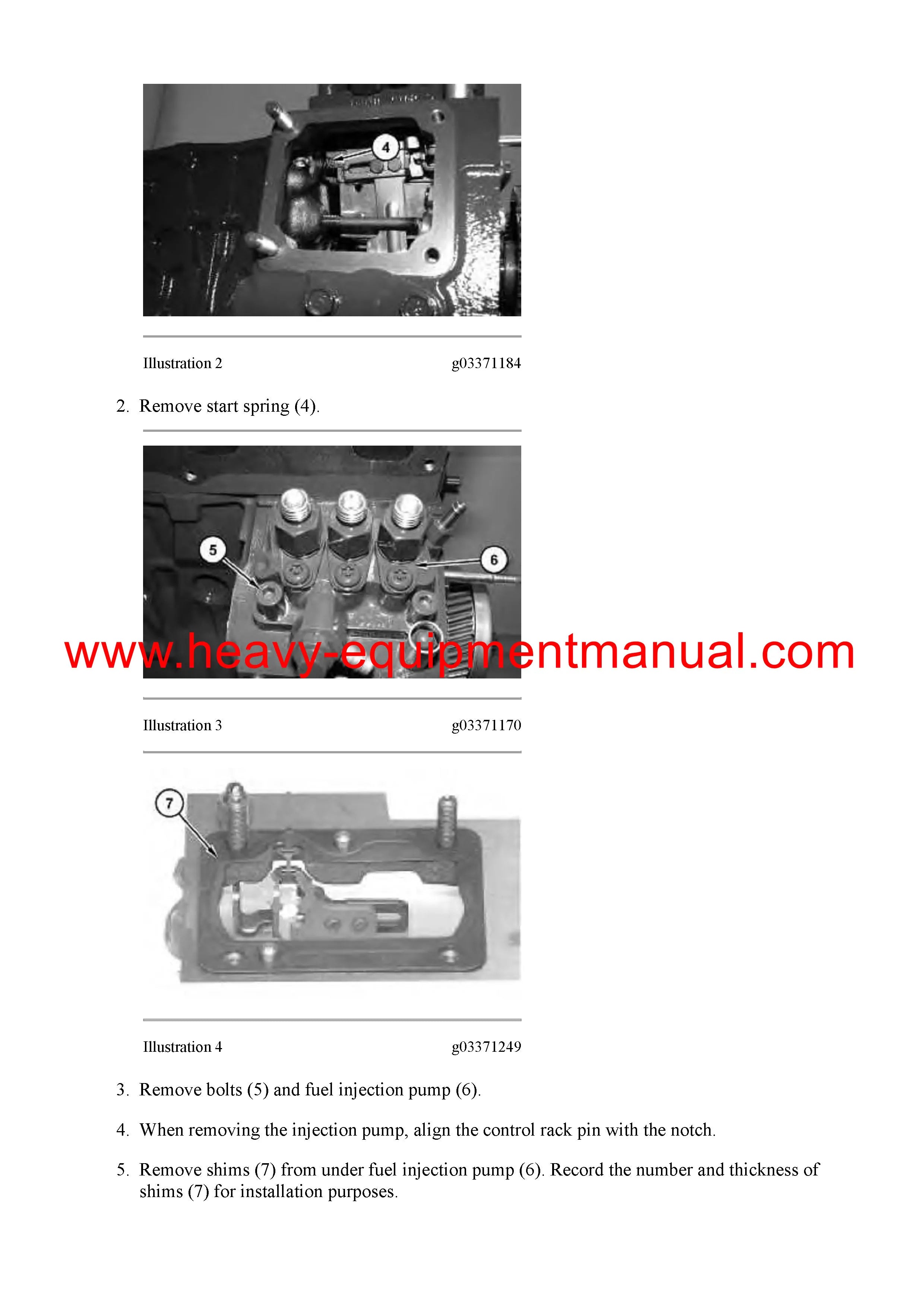 4

Illustration 2 g03371184

2. Remove start spring (4).

5

6

www.heavy-equipmentmanual.com

Illustration 3 g03371170

7

Illustration 4 g03371249

3. Remove bolts (5) and fuel injection pump (6).

4. When removing the injection pump, align the control rack pin with the notch.

5. Remove shims (7) from under fuel injection pump (6). Record the number and thickness of shims (7) for installation purposes.