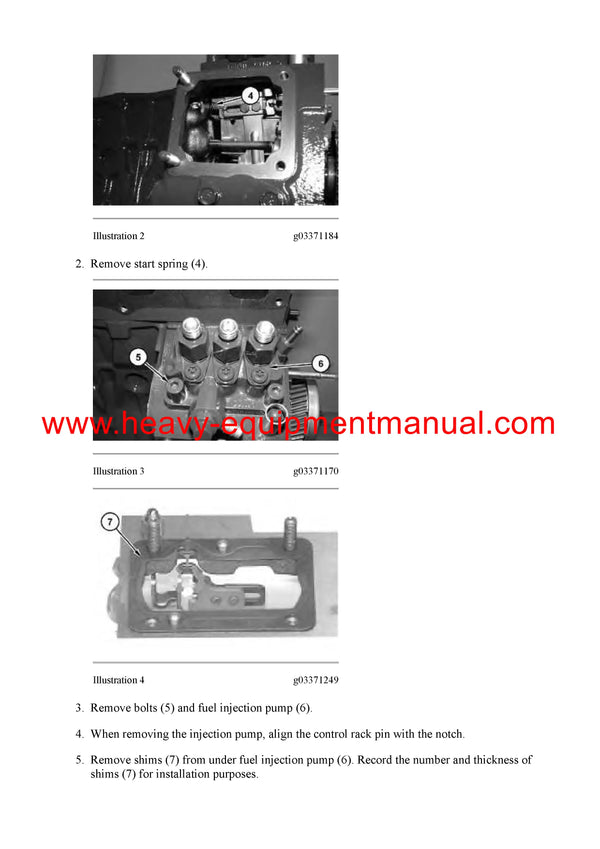 4

Illustration 2 g03371184

2. Remove start spring (4).

5

6

www.heavy-equipmentmanual.com

Illustration 3 g03371170

7

Illustration 4 g03371249

3. Remove bolts (5) and fuel injection pump (6).

4. When removing the injection pump, align the control rack pin with the notch.

5. Remove shims (7) from under fuel injection pump (6). Record the number and thickness of shims (7) for installation purposes.