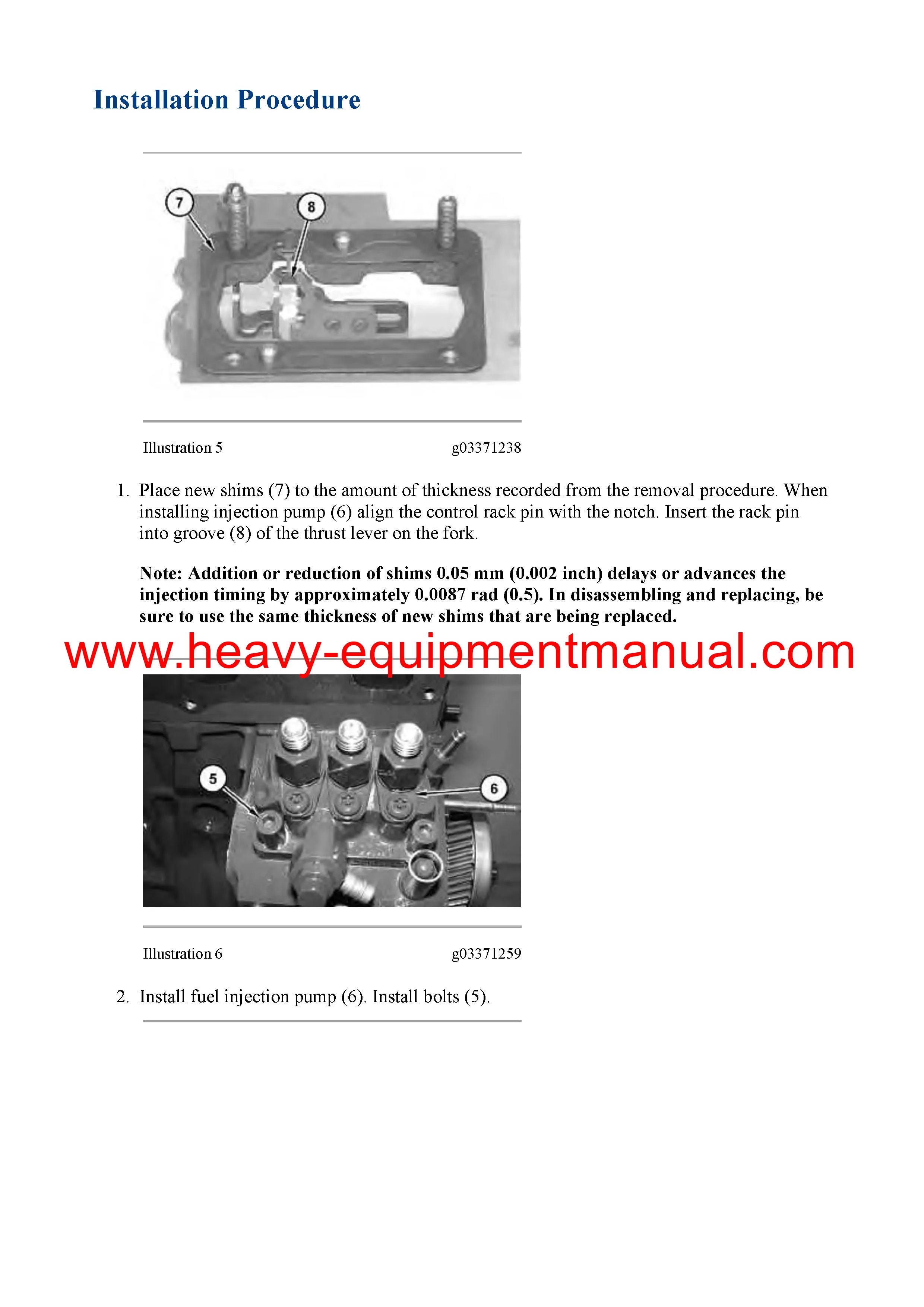 Installation Procedure

7

8

Illustration 5 g03371238

1. Place new shims (7) to the amount of thickness recorded from the removal procedure. When installing injection pump (6) align the control rack pin with the notch. Insert the rack pin into groove (8) of the thrust lever on the fork.

Note: Addition or reduction of shims 0.05 mm (0.002 inch) delays or advances the injection timing by approximately 0.0087 rad (0.5). In disassembling and replacing, be sure to use the same thickness of new shims that are being replaced.

www.heavy-equipmentmanual.com

5

6

Illustration 6 g03371259

2. Install fuel injection pump (6). Install bolts (5).