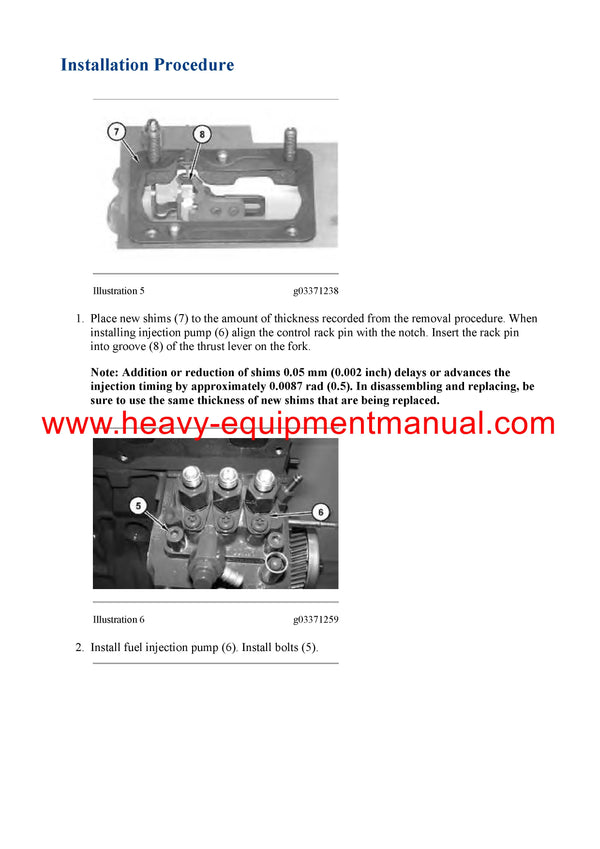 Installation Procedure

7

8

Illustration 5 g03371238

1. Place new shims (7) to the amount of thickness recorded from the removal procedure. When installing injection pump (6) align the control rack pin with the notch. Insert the rack pin into groove (8) of the thrust lever on the fork.

Note: Addition or reduction of shims 0.05 mm (0.002 inch) delays or advances the injection timing by approximately 0.0087 rad (0.5). In disassembling and replacing, be sure to use the same thickness of new shims that are being replaced.

www.heavy-equipmentmanual.com

5

6

Illustration 6 g03371259

2. Install fuel injection pump (6). Install bolts (5).