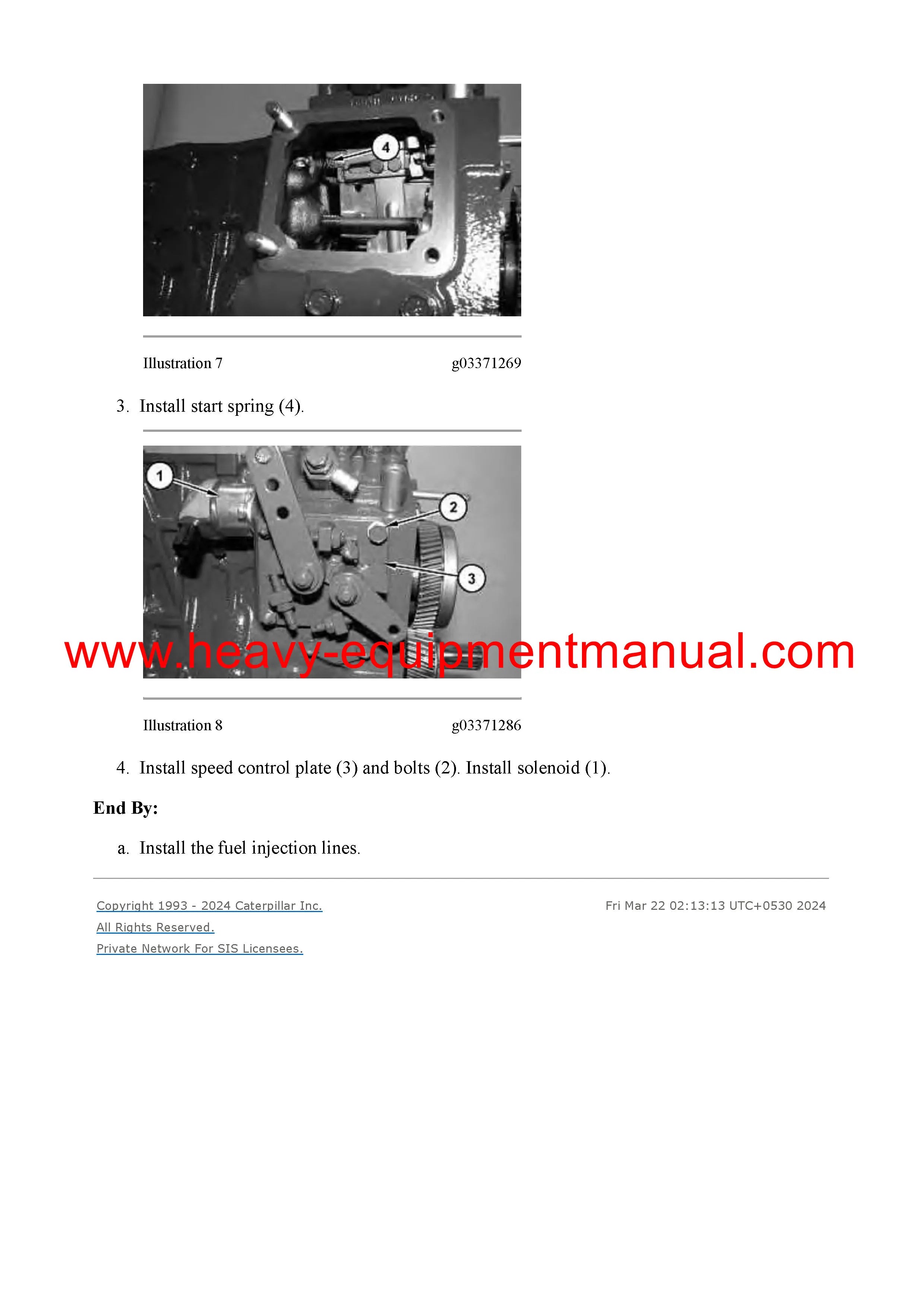 4

Illustration 7 g03371269

3. Install start spring (4).

1

2

3

www.heavy-equipmentmanual.com

Illustration 8 g03371286

4. Install speed control plate (3) and bolts (2). Install solenoid (1).

**End By:**

a. Install the fuel injection lines.

Copyright 1993 - 2024 Caterpillar Inc.
All Rights Reserved.
Private Network For SIS Licensees.

Fri Mar 22 02:13:13 UTC+0530 2024