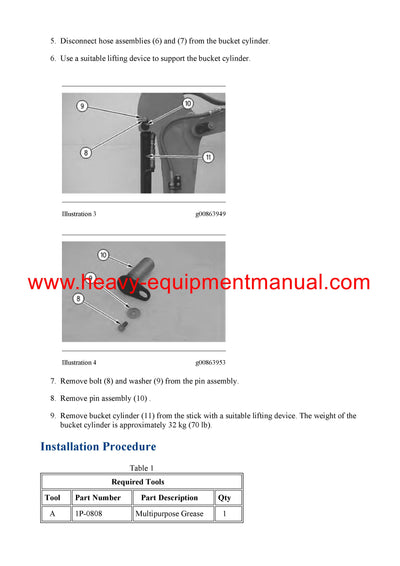 5. Disconnect hose assemblies (6) and (7) from the bucket cylinder.

6. Use a suitable lifting device to support the bucket cylinder.

9
10
8
11

Illustration 3 g00863949

10
9
8

www.heavy-equipmentmanual.com

Illustration 4 g00863953

7. Remove bolt (8) and washer (9) from the pin assembly.

8. Remove pin assembly (10) .

9. Remove bucket cylinder (11) from the stick with a suitable lifting device. The weight of the bucket cylinder is approximately 32 kg (70 lb).

Installation Procedure

Table 1

| Required Tools | | | |
|---|---|---|---|
| Tool | Part Number | Part Description | Qty |
| A | 1P-0808 | Multipurpose Grease | 1 |