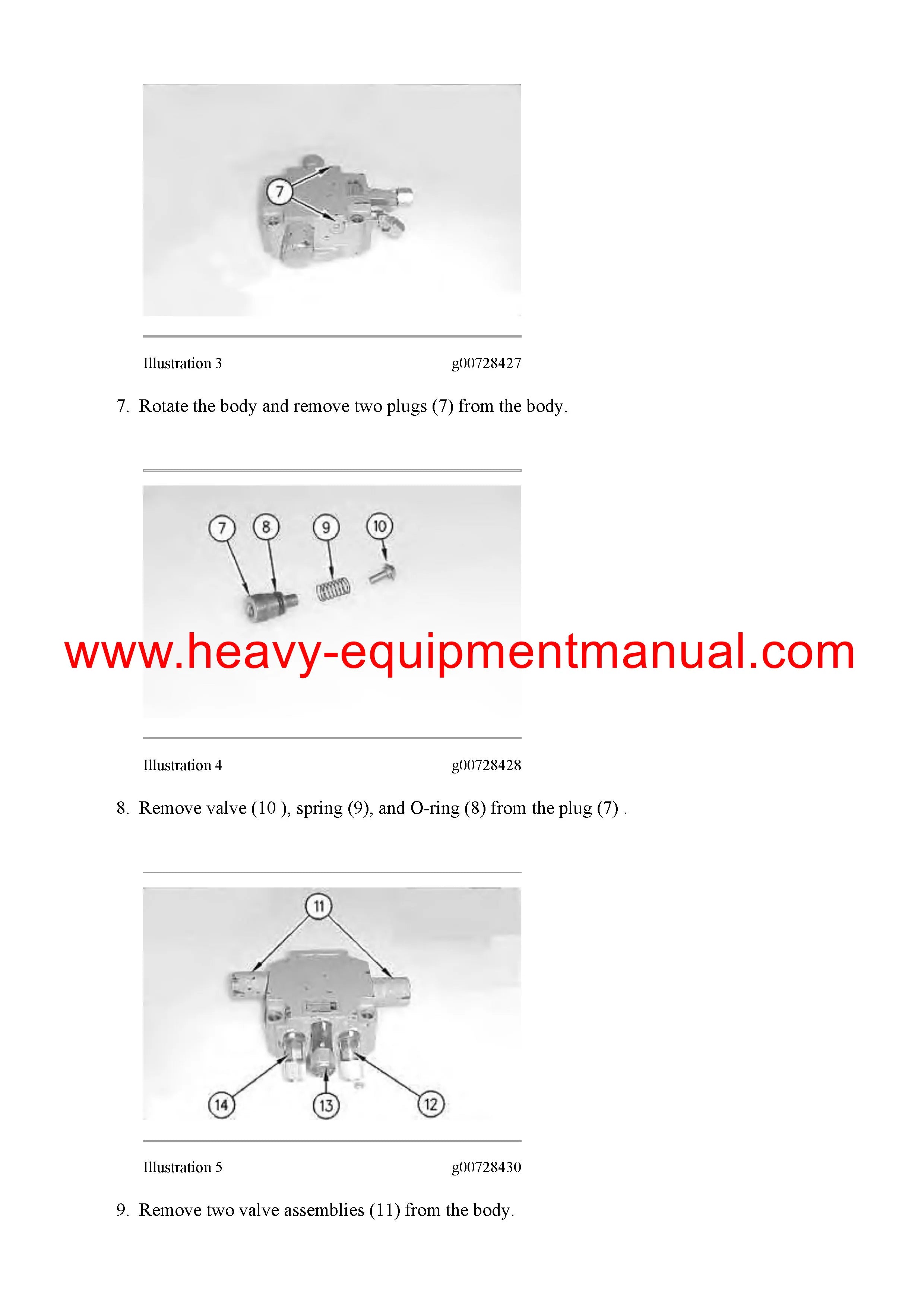 7

Illustration 3 g00728427

7. Rotate the body and remove two plugs (7) from the body.

7 8 9 10

www.heavy-equipmentmanual.com

Illustration 4 g00728428

8. Remove valve (10 ), spring (9), and O-ring (8) from the plug (7) .

11

14 13 12

Illustration 5 g00728430

9. Remove two valve assemblies (11) from the body.