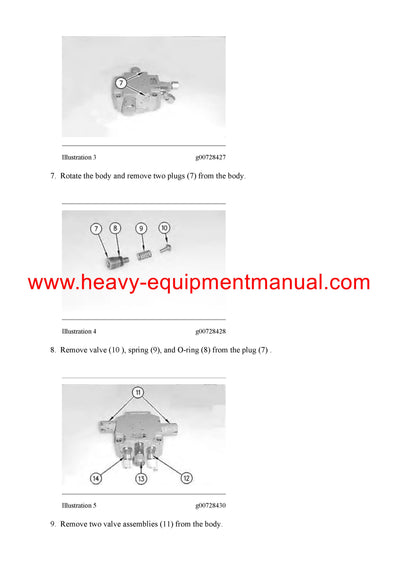 7

Illustration 3

g00728427

7. Rotate the body and remove two plugs (7) from the body.

7 8 9 10

www.heavy-equipmentmanual.com

Illustration 4

g00728428

8. Remove valve (10 ), spring (9), and O-ring (8) from the plug (7) .

11

14 13 12

Illustration 5

g00728430

9. Remove two valve assemblies (11) from the body.