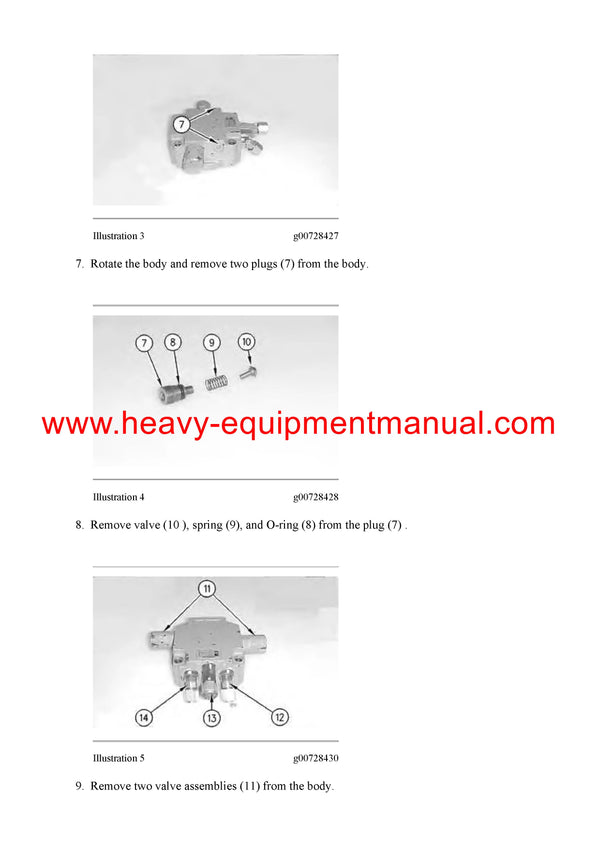 7

Illustration 3 g00728427

7. Rotate the body and remove two plugs (7) from the body.

7 8 9 10

www.heavy-equipmentmanual.com

Illustration 4 g00728428

8. Remove valve (10 ), spring (9), and O-ring (8) from the plug (7) .

11

14 13 12

Illustration 5 g00728430

9. Remove two valve assemblies (11) from the body.