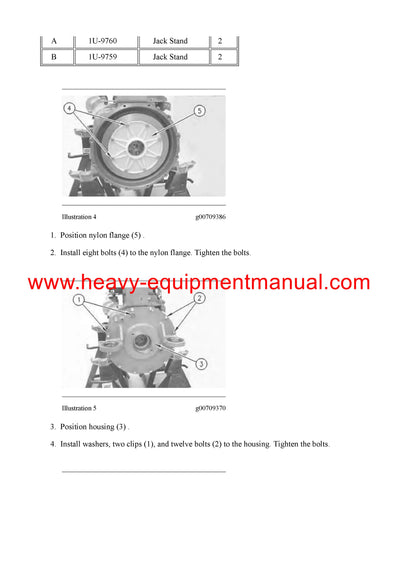 | A | 1U-9760 | Jack Stand | 2 |
|---|---|---|---|
| B | 1U-9759 | Jack Stand | 2 |

4

5

Illustration 4 g00709386

1. Position nylon flange (5) .

2. Install eight bolts (4) to the nylon flange. Tighten the bolts.

www.heavy-equipmentmanual.com

1

2

3

Illustration 5 g00709370

3. Position housing (3) .

4. Install washers, two clips (1), and twelve bolts (2) to the housing. Tighten the bolts.