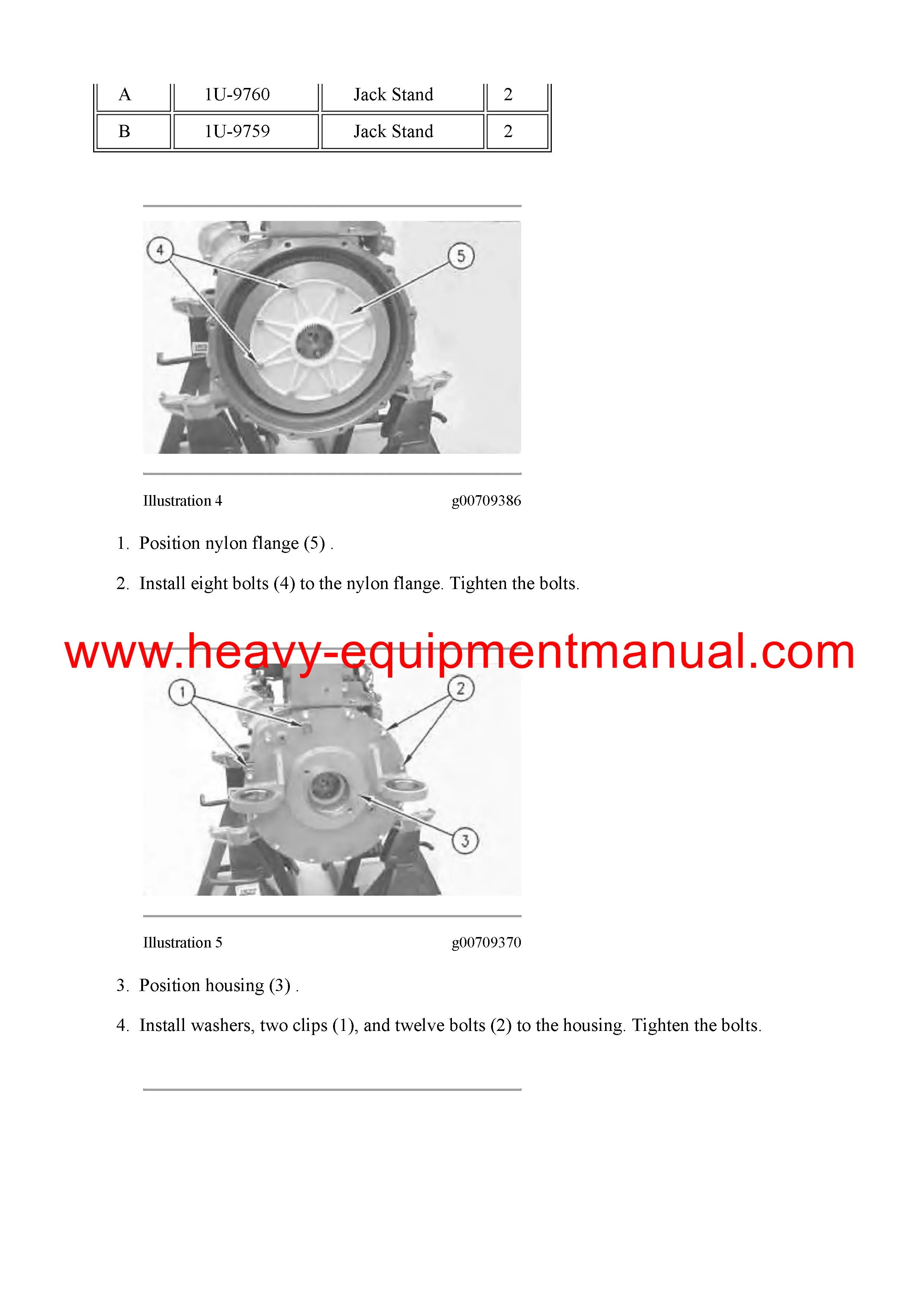 | A | 1U-9760 | Jack Stand | 2 |
|---|---|---|---|
| B | 1U-9759 | Jack Stand | 2 |

4

5

Illustration 4 g00709386

1. Position nylon flange (5) .

2. Install eight bolts (4) to the nylon flange. Tighten the bolts.

www.heavy-equipmentmanual.com

1

2

3

Illustration 5 g00709370

3. Position housing (3) .

4. Install washers, two clips (1), and twelve bolts (2) to the housing. Tighten the bolts.