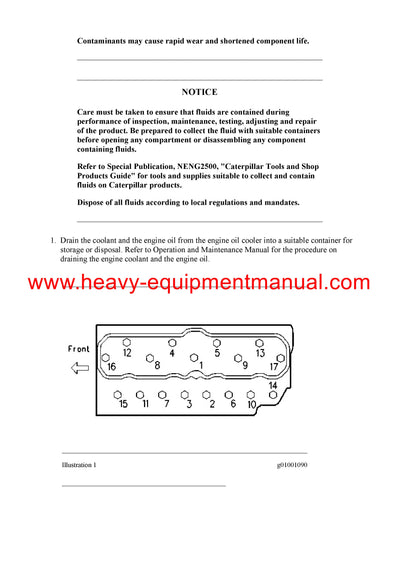 Contaminants may cause rapid wear and shortened component life.

NOTICE

Care must be taken to ensure that fluids are contained during performance of inspection, maintenance, testing, adjusting and repair of the product. Be prepared to collect the fluid with suitable containers before opening any compartment or disassembling any component containing fluids.

Refer to Special Publication, NENG2500, "Caterpillar Tools and Shop Products Guide" for tools and supplies suitable to collect and contain fluids on Caterpillar products.

Dispose of all fluids according to local regulations and mandates.

1. Drain the coolant and the engine oil from the engine oil cooler into a suitable container for storage or disposal. Refer to Operation and Maintenance Manual for the procedure on draining the engine coolant and the engine oil.

www.heavy-equipmentmanual.com

Front

12 4 5 13
16 8 1 9 17
14
15 11 7 3 2 6 10

Illustration 1

g01001090