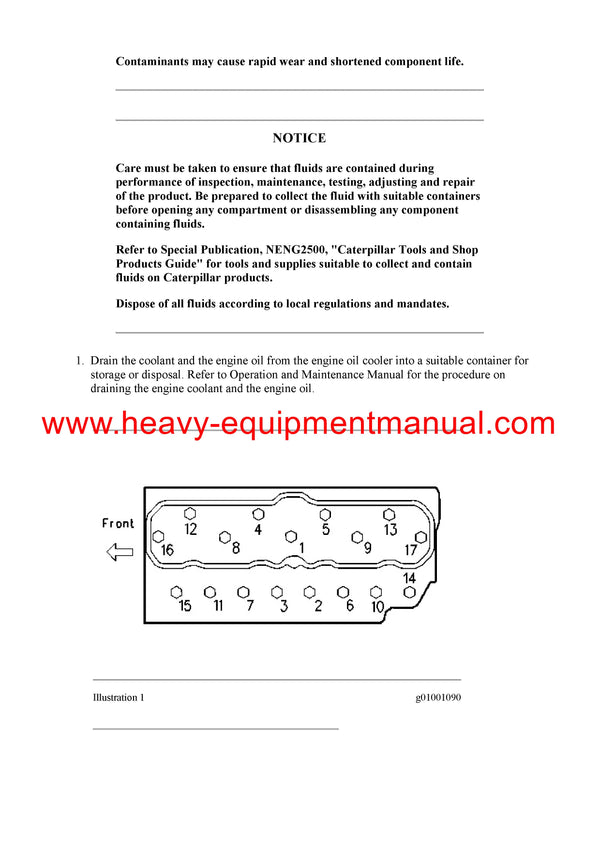 Contaminants may cause rapid wear and shortened component life.

NOTICE

Care must be taken to ensure that fluids are contained during performance of inspection, maintenance, testing, adjusting and repair of the product. Be prepared to collect the fluid with suitable containers before opening any compartment or disassembling any component containing fluids.

Refer to Special Publication, NENG2500, "Caterpillar Tools and Shop Products Guide" for tools and supplies suitable to collect and contain fluids on Caterpillar products.

Dispose of all fluids according to local regulations and mandates.

1. Drain the coolant and the engine oil from the engine oil cooler into a suitable container for storage or disposal. Refer to Operation and Maintenance Manual for the procedure on draining the engine coolant and the engine oil.

www.heavy-equipmentmanual.com

Front

12 4 5 13 16 8 1 9 17 14 15 11 7 3 2 6 10

Illustration 1 g01001090