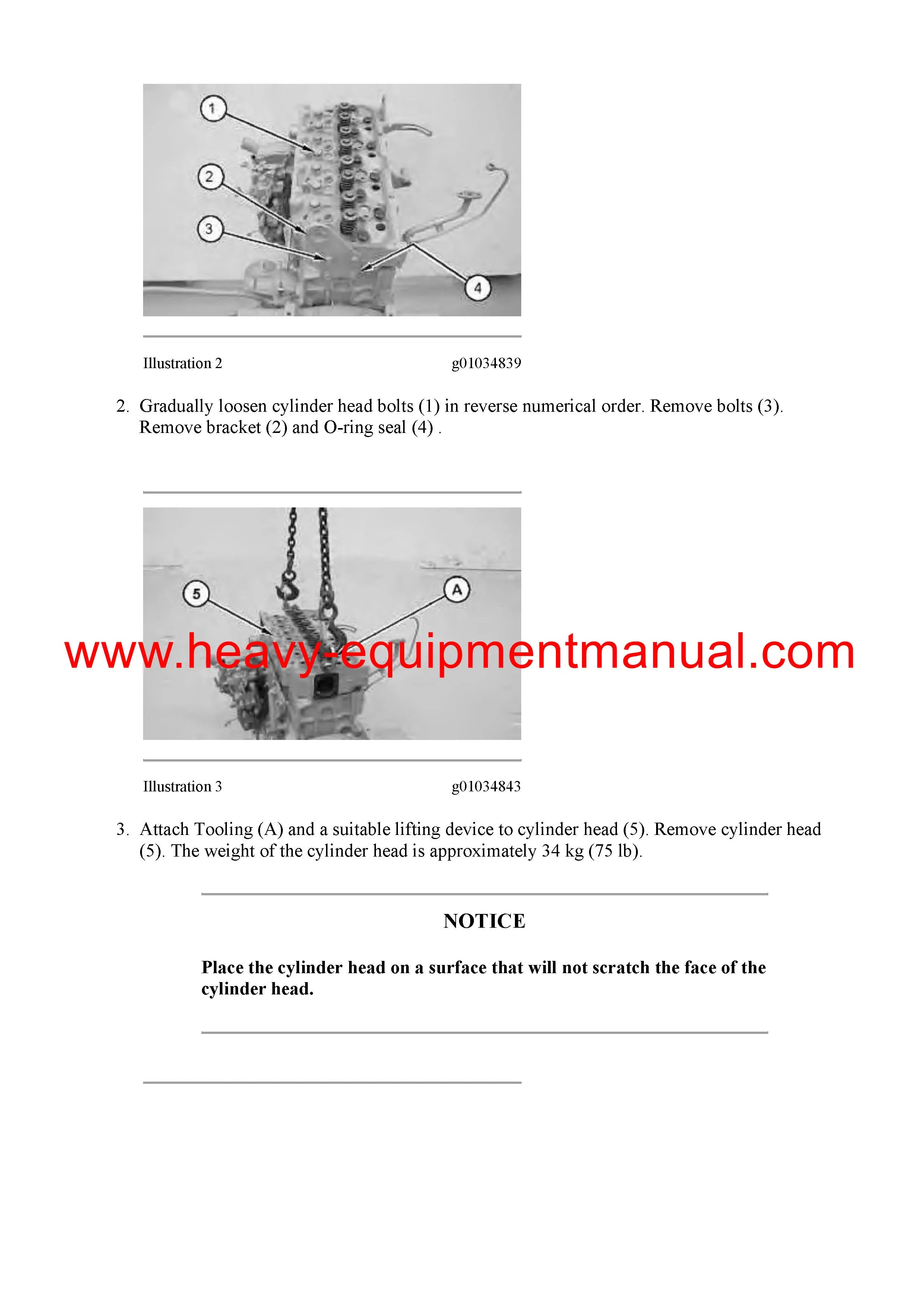 1
2
3
4

Illustration 2 g01034839

2. Gradually loosen cylinder head bolts (1) in reverse numerical order. Remove bolts (3). Remove bracket (2) and O-ring seal (4) .

5
A

www.heavy-equipmentmanual.com

Illustration 3 g01034843

3. Attach Tooling (A) and a suitable lifting device to cylinder head (5). Remove cylinder head (5). The weight of the cylinder head is approximately 34 kg (75 lb).

NOTICE

Place the cylinder head on a surface that will not scratch the face of the cylinder head.