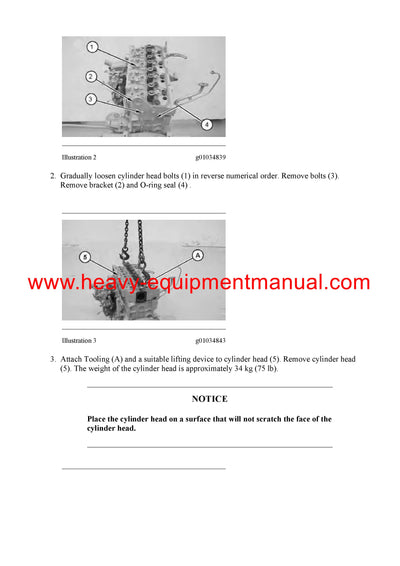 1
2
3
4

Illustration 2 g01034839

2. Gradually loosen cylinder head bolts (1) in reverse numerical order. Remove bolts (3). Remove bracket (2) and O-ring seal (4) .

5
A

www.heavy-equipmentmanual.com

Illustration 3 g01034843

3. Attach Tooling (A) and a suitable lifting device to cylinder head (5). Remove cylinder head (5). The weight of the cylinder head is approximately 34 kg (75 lb).

NOTICE

Place the cylinder head on a surface that will not scratch the face of the cylinder head.