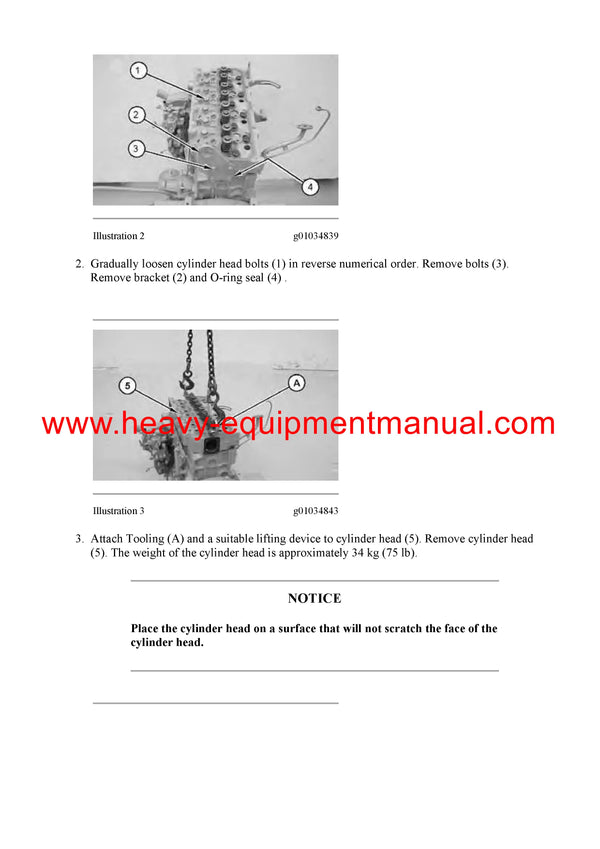 1
2
3
4

Illustration 2 g01034839

2. Gradually loosen cylinder head bolts (1) in reverse numerical order. Remove bolts (3). Remove bracket (2) and O-ring seal (4) .

5
A

www.heavy-equipmentmanual.com

Illustration 3 g01034843

3. Attach Tooling (A) and a suitable lifting device to cylinder head (5). Remove cylinder head (5). The weight of the cylinder head is approximately 34 kg (75 lb).

NOTICE

Place the cylinder head on a surface that will not scratch the face of the cylinder head.