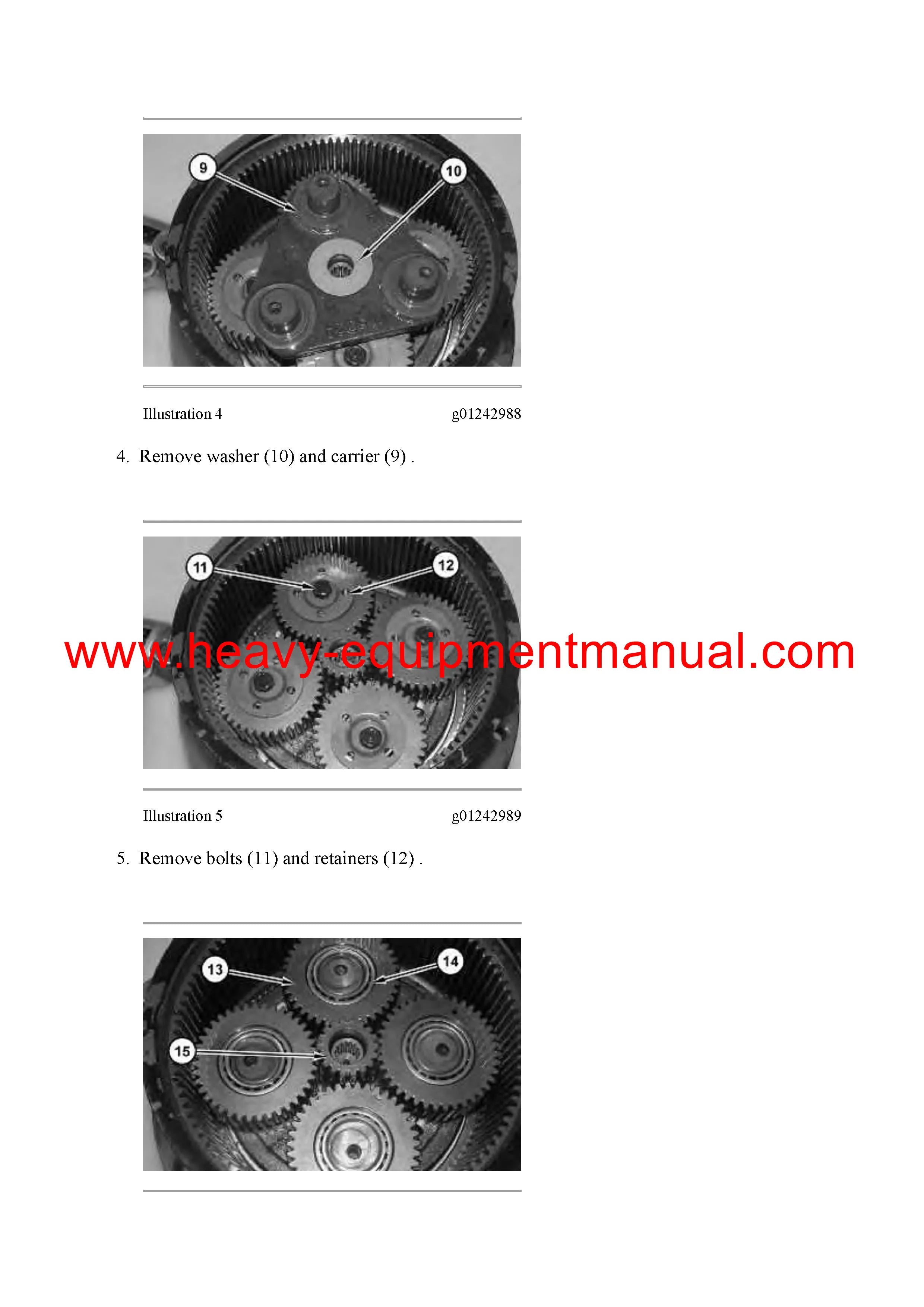 9

10

Illustration 4 g01242988

4. Remove washer (10) and carrier (9) .

11

12

www.heavy-equipmentmanual.com

Illustration 5 g01242989

5. Remove bolts (11) and retainers (12) .

13

14

15