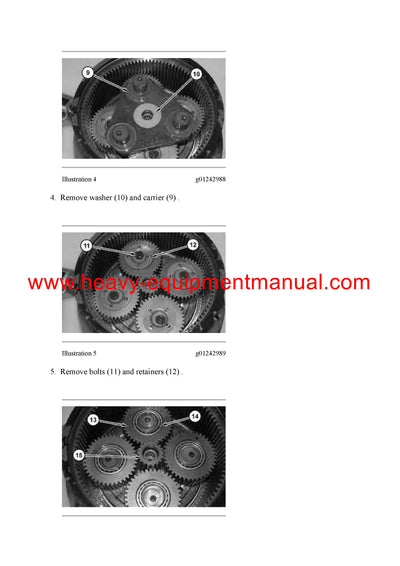 9

10

Illustration 4 g01242988

4. Remove washer (10) and carrier (9) .

11

12

www.heavy-equipmentmanual.com

Illustration 5 g01242989

5. Remove bolts (11) and retainers (12) .

13

14

15