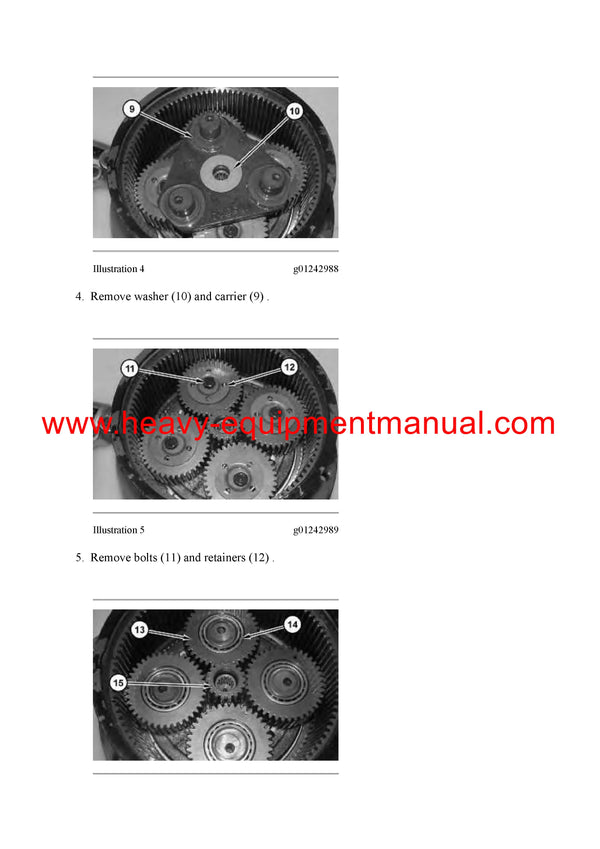 9
10

Illustration 4 g01242988

4. Remove washer (10) and carrier (9) .

11
12

www.heavy-equipmentmanual.com

Illustration 5 g01242989

5. Remove bolts (11) and retainers (12) .

13
14
15