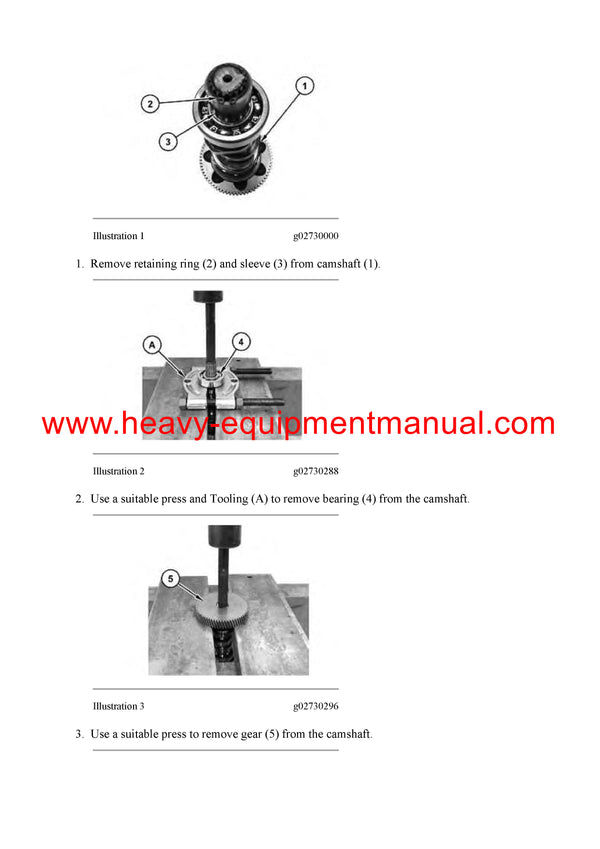 2

3

1

Illustration 1 g02730000

1. Remove retaining ring (2) and sleeve (3) from camshaft (1).

A

4

www.heavy-equipmentmanual.com

Illustration 2 g02730288

2. Use a suitable press and Tooling (A) to remove bearing (4) from the camshaft.

5

Illustration 3 g02730296

3. Use a suitable press to remove gear (5) from the camshaft.