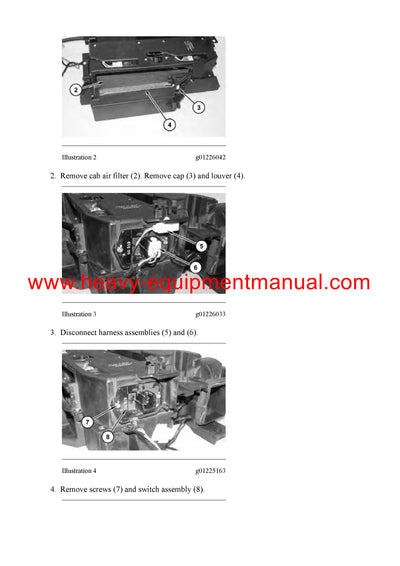 2

3

4

Illustration 2 g01226042

2. Remove cab air filter (2). Remove cap (3) and louver (4).

5

6

www.heavy-equipmentmanual.com

Illustration 3 g01226033

3. Disconnect harness assemblies (5) and (6).

7

8

Illustration 4 g01225163

4. Remove screws (7) and switch assembly (8).