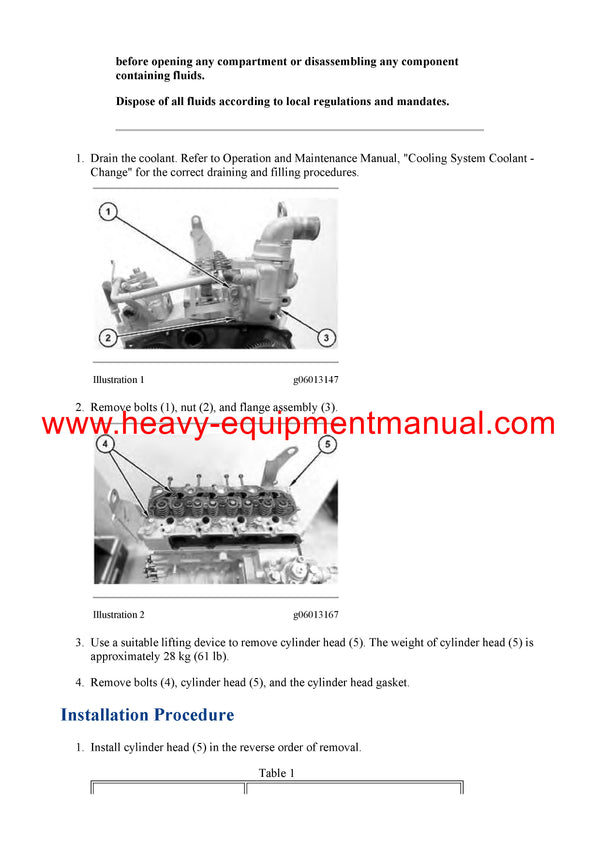 before opening any compartment or disassembling any component containing fluids.

Dispose of all fluids according to local regulations and mandates.

1. Drain the coolant. Refer to Operation and Maintenance Manual, "Cooling System Coolant - Change" for the correct draining and filling procedures.

1

2

3

Illustration 1 g06013147

2. Remove bolts (1), nut (2), and flange assembly (3).

www.heavy-equipmentmanual.com

4

5

Illustration 2 g06013167

3. Use a suitable lifting device to remove cylinder head (5). The weight of cylinder head (5) is approximately 28 kg (61 lb).

4. Remove bolts (4), cylinder head (5), and the cylinder head gasket.

Installation Procedure

1. Install cylinder head (5) in the reverse order of removal.

Table 1