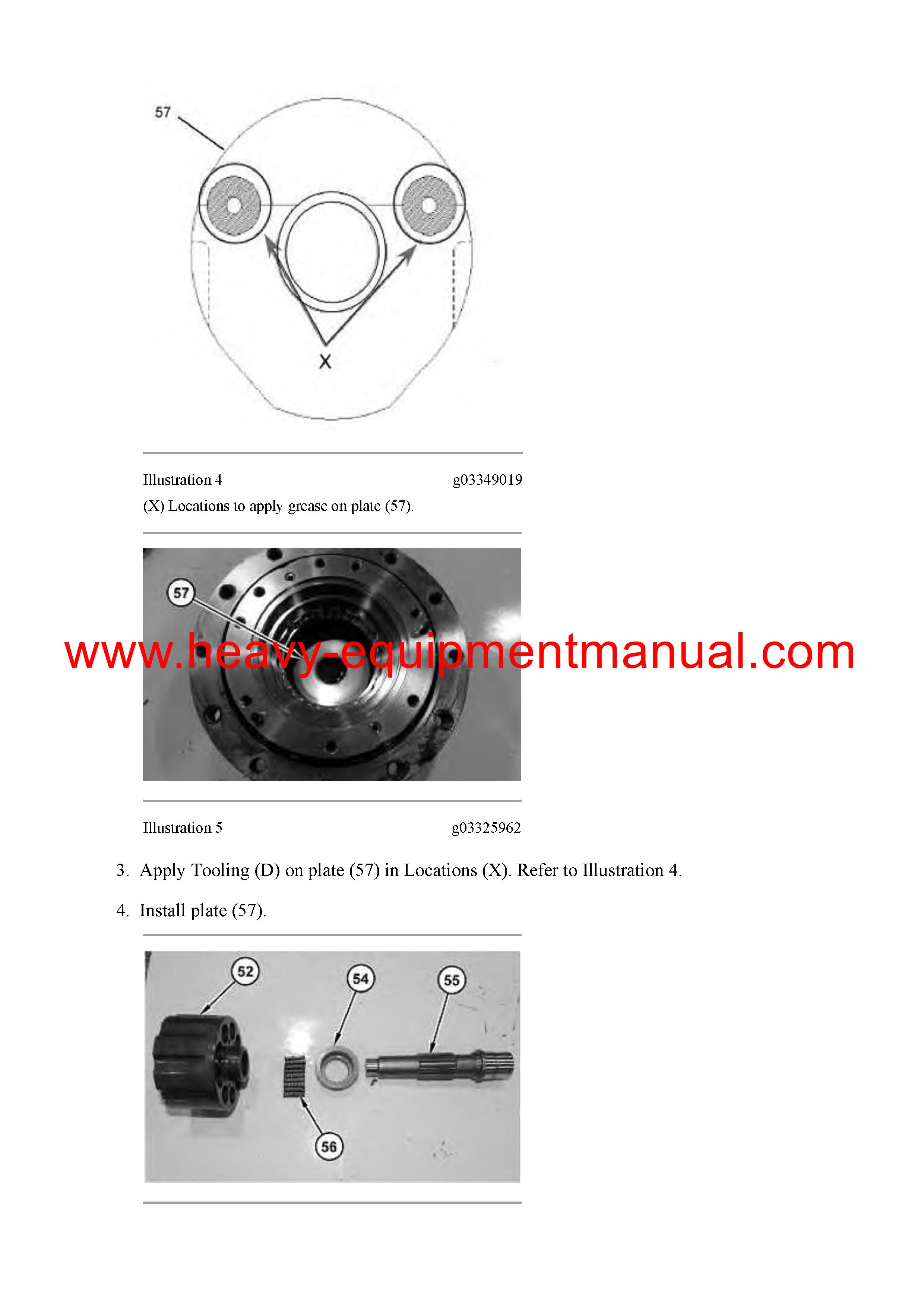 57

X

Illustration 4 g03349019

(X) Locations to apply grease on plate (57).

57

www.heavy-equipmentmanual.com

Illustration 5 g03325962

3. Apply Tooling (D) on plate (57) in Locations (X). Refer to Illustration 4.

4. Install plate (57).

52

54

55

56