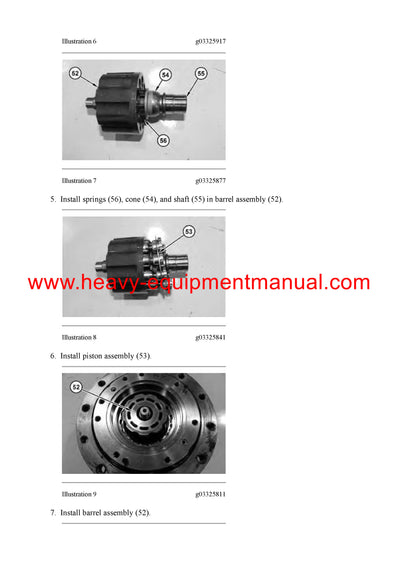 Illustration 6 g03325917

52

54

55

56

Illustration 7 g03325877

5. Install springs (56), cone (54), and shaft (55) in barrel assembly (52).

53

www.heavy-equipmentmanual.com

Illustration 8 g03325841

6. Install piston assembly (53).

52

Illustration 9 g03325811

7. Install barrel assembly (52).