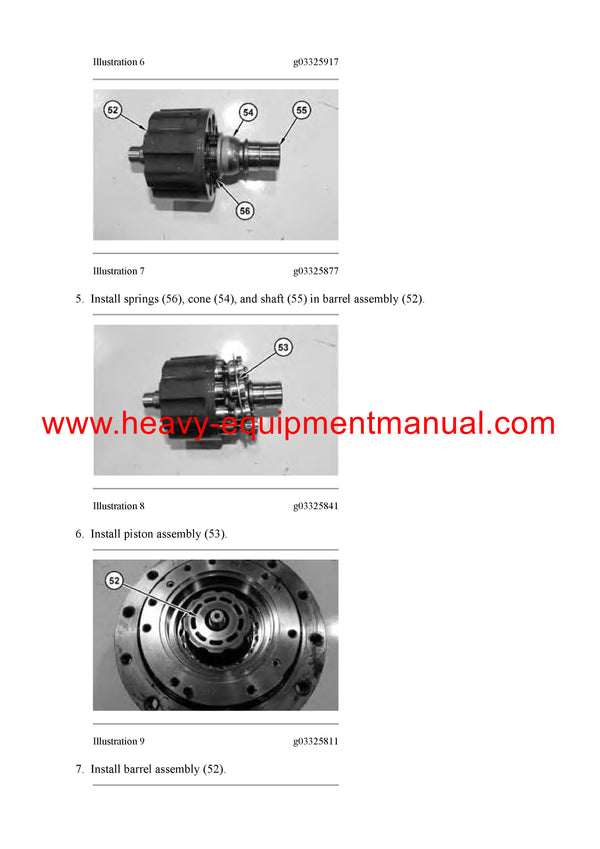 Illustration 6 g03325917

52
54
55
56

Illustration 7 g03325877

5. Install springs (56), cone (54), and shaft (55) in barrel assembly (52).

53

www.heavy-equipmentmanual.com

Illustration 8 g03325841

6. Install piston assembly (53).

52

Illustration 9 g03325811

7. Install barrel assembly (52).