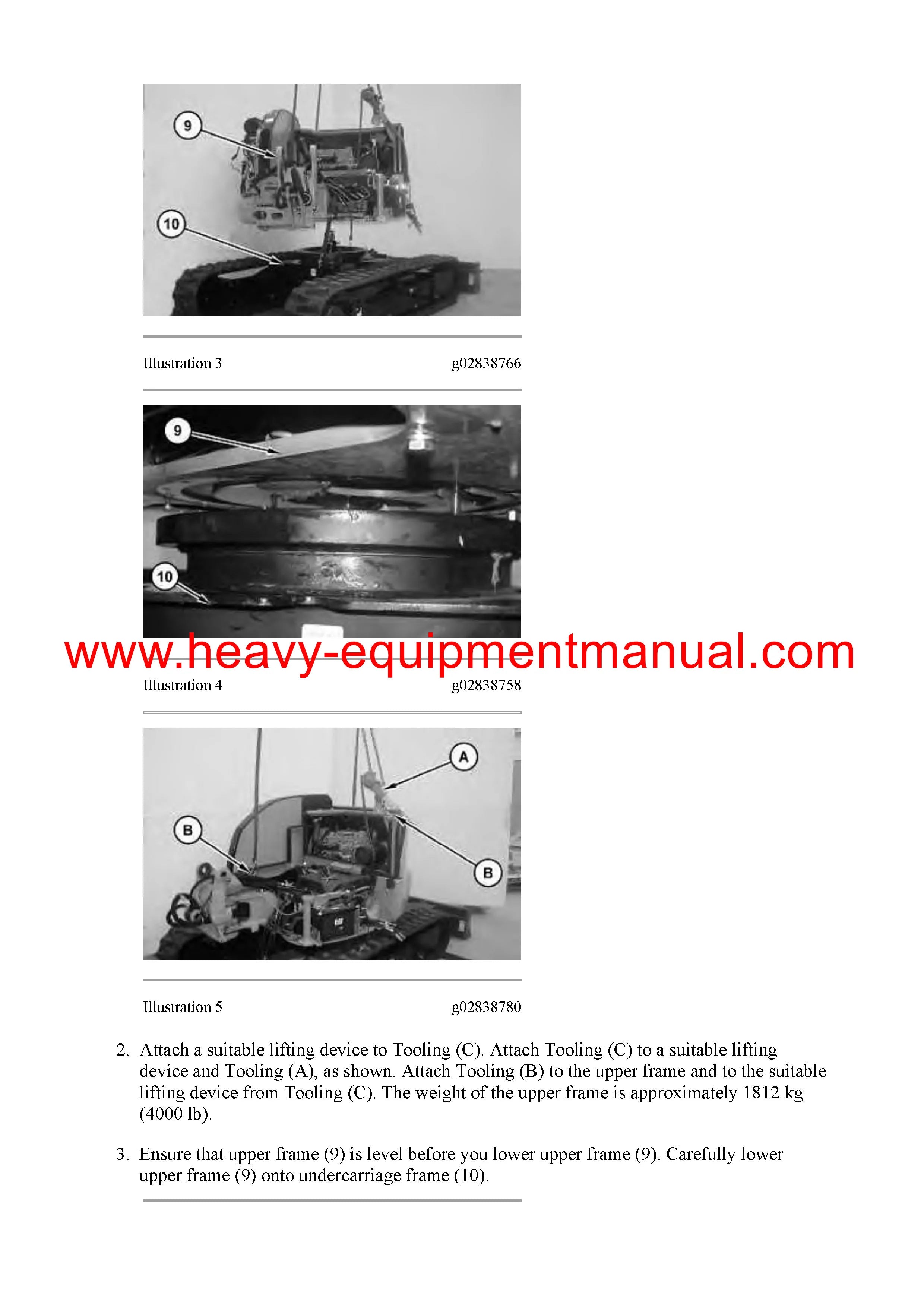 9

10

Illustration 3 g02838766

9

10

www.heavy-equipmentmanual.com

Illustration 4 g02838758

A

B

B

Illustration 5 g02838780

2. Attach a suitable lifting device to Tooling (C). Attach Tooling (C) to a suitable lifting device and Tooling (A), as shown. Attach Tooling (B) to the upper frame and to the suitable lifting device from Tooling (C). The weight of the upper frame is approximately 1812 kg (4000 lb).

3. Ensure that upper frame (9) is level before you lower upper frame (9). Carefully lower upper frame (9) onto undercarriage frame (10).