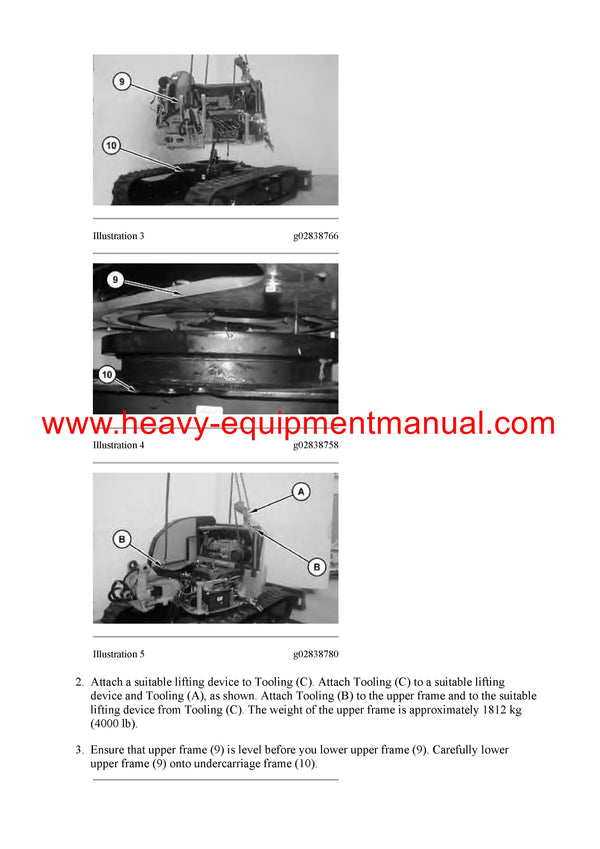 9

10

Illustration 3 g02838766

9

10

www.heavy-equipmentmanual.com

Illustration 4 g02838758

A

B

B

Illustration 5 g02838780

2. Attach a suitable lifting device to Tooling (C). Attach Tooling (C) to a suitable lifting device and Tooling (A), as shown. Attach Tooling (B) to the upper frame and to the suitable lifting device from Tooling (C). The weight of the upper frame is approximately 1812 kg (4000 lb).

3. Ensure that upper frame (9) is level before you lower upper frame (9). Carefully lower upper frame (9) onto undercarriage frame (10).