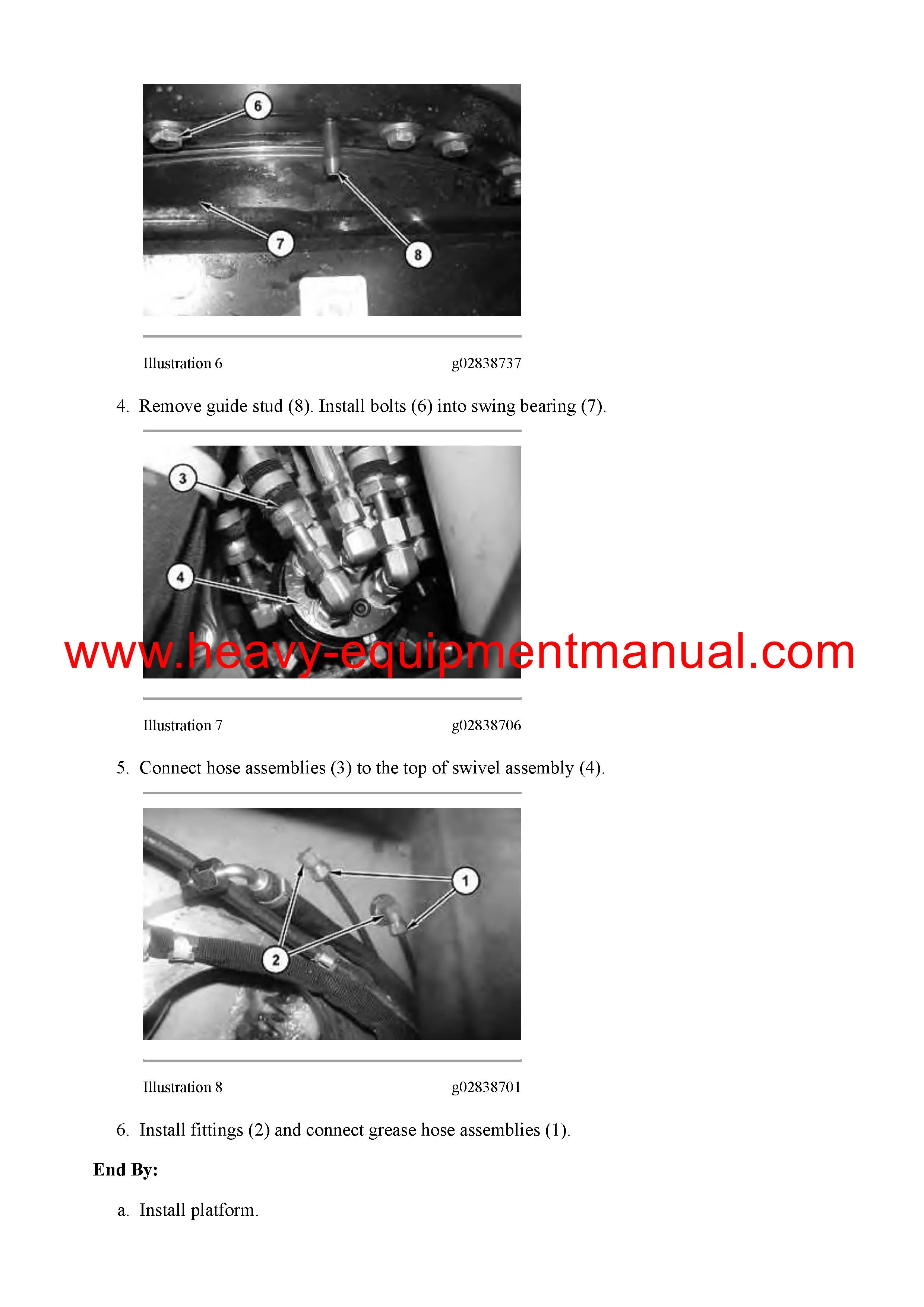 6

7

8

Illustration 6 g02838737

4. Remove guide stud (8). Install bolts (6) into swing bearing (7).

3

4

www.heavy-equipmentmanual.com

Illustration 7 g02838706

5. Connect hose assemblies (3) to the top of swivel assembly (4).

1

2

Illustration 8 g02838701

6. Install fittings (2) and connect grease hose assemblies (1).

End By:

a. Install platform.