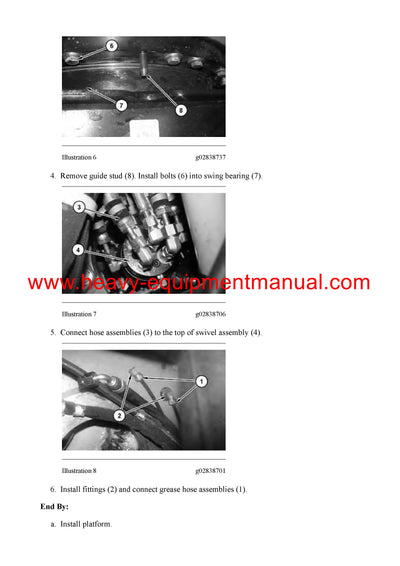 6

7

8

Illustration 6 g02838737

4. Remove guide stud (8). Install bolts (6) into swing bearing (7).

3

4

www.heavy-equipmentmanual.com

Illustration 7 g02838706

5. Connect hose assemblies (3) to the top of swivel assembly (4).

1

2

Illustration 8 g02838701

6. Install fittings (2) and connect grease hose assemblies (1).

End By:

a. Install platform.