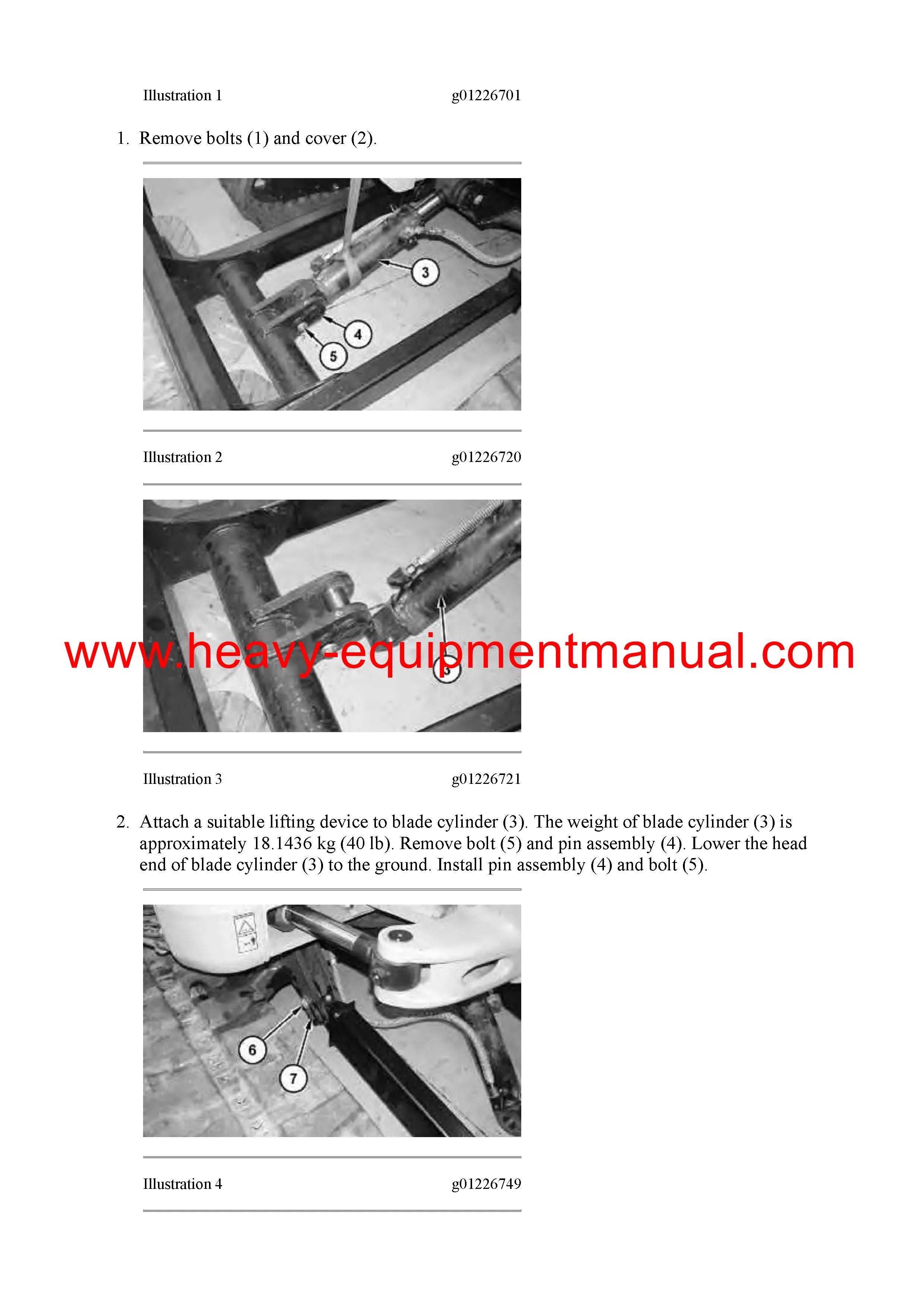 Illustration 1 g01226701

1. Remove bolts (1) and cover (2).

3

4

5

Illustration 2 g01226720

www.heavy-equipmentmanual.com

3

Illustration 3 g01226721

2. Attach a suitable lifting device to blade cylinder (3). The weight of blade cylinder (3) is approximately 18.1436 kg (40 lb). Remove bolt (5) and pin assembly (4). Lower the head end of blade cylinder (3) to the ground. Install pin assembly (4) and bolt (5).

6

7

Illustration 4 g01226749