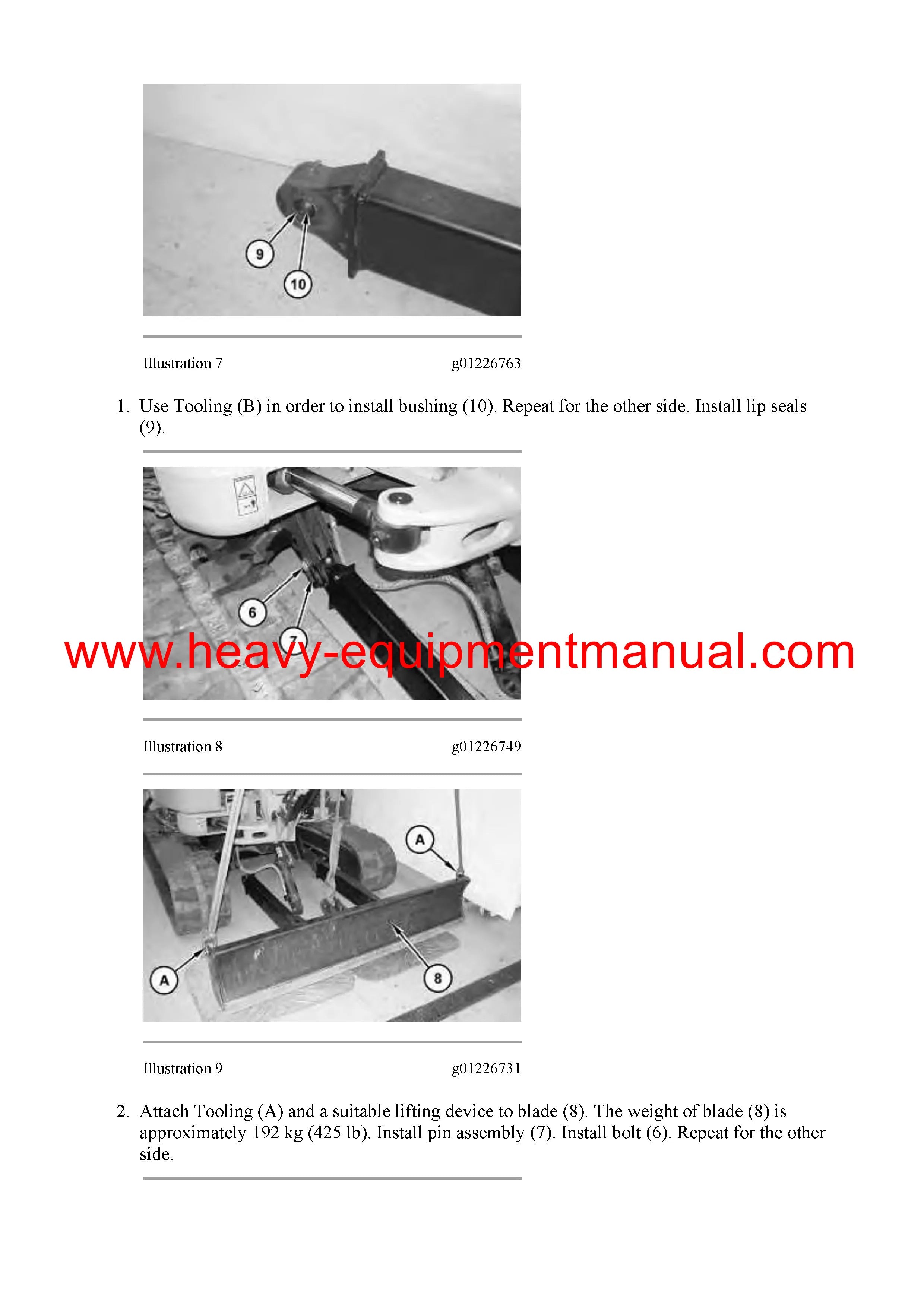 9

10

Illustration 7 g01226763

1. Use Tooling (B) in order to install bushing (10). Repeat for the other side. Install lip seals (9).

6

7

www.heavy-equipmentmanual.com

Illustration 8 g01226749

A

A

8

Illustration 9 g01226731

2. Attach Tooling (A) and a suitable lifting device to blade (8). The weight of blade (8) is approximately 192 kg (425 lb). Install pin assembly (7). Install bolt (6). Repeat for the other side.