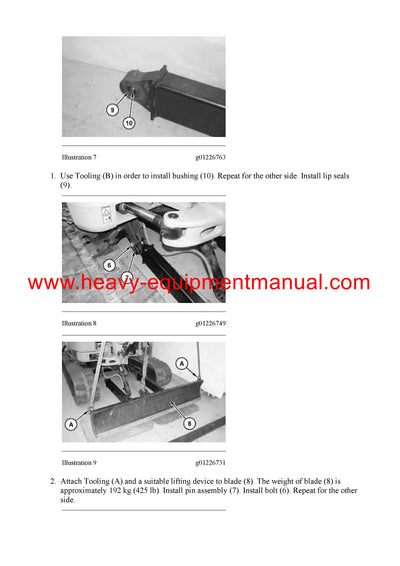 9

10

Illustration 7 g01226763

1. Use Tooling (B) in order to install bushing (10). Repeat for the other side. Install lip seals (9).

6

7

www.heavy-equipmentmanual.com

Illustration 8 g01226749

A

A

8

Illustration 9 g01226731

2. Attach Tooling (A) and a suitable lifting device to blade (8). The weight of blade (8) is approximately 192 kg (425 lb). Install pin assembly (7). Install bolt (6). Repeat for the other side.