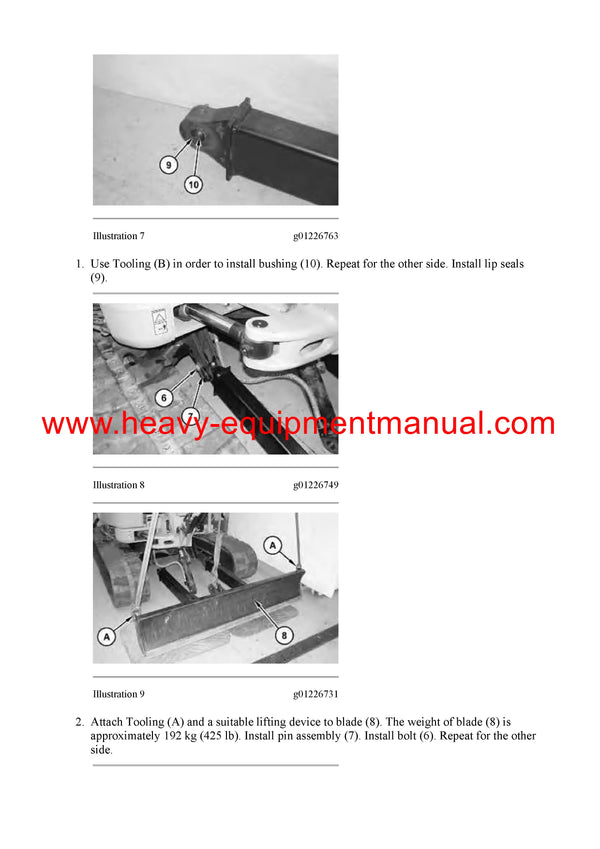 9

10

Illustration 7 g01226763

1. Use Tooling (B) in order to install bushing (10). Repeat for the other side. Install lip seals (9).

6

7

www.heavy-equipmentmanual.com

Illustration 8 g01226749

A

A

8

Illustration 9 g01226731

2. Attach Tooling (A) and a suitable lifting device to blade (8). The weight of blade (8) is approximately 192 kg (425 lb). Install pin assembly (7). Install bolt (6). Repeat for the other side.