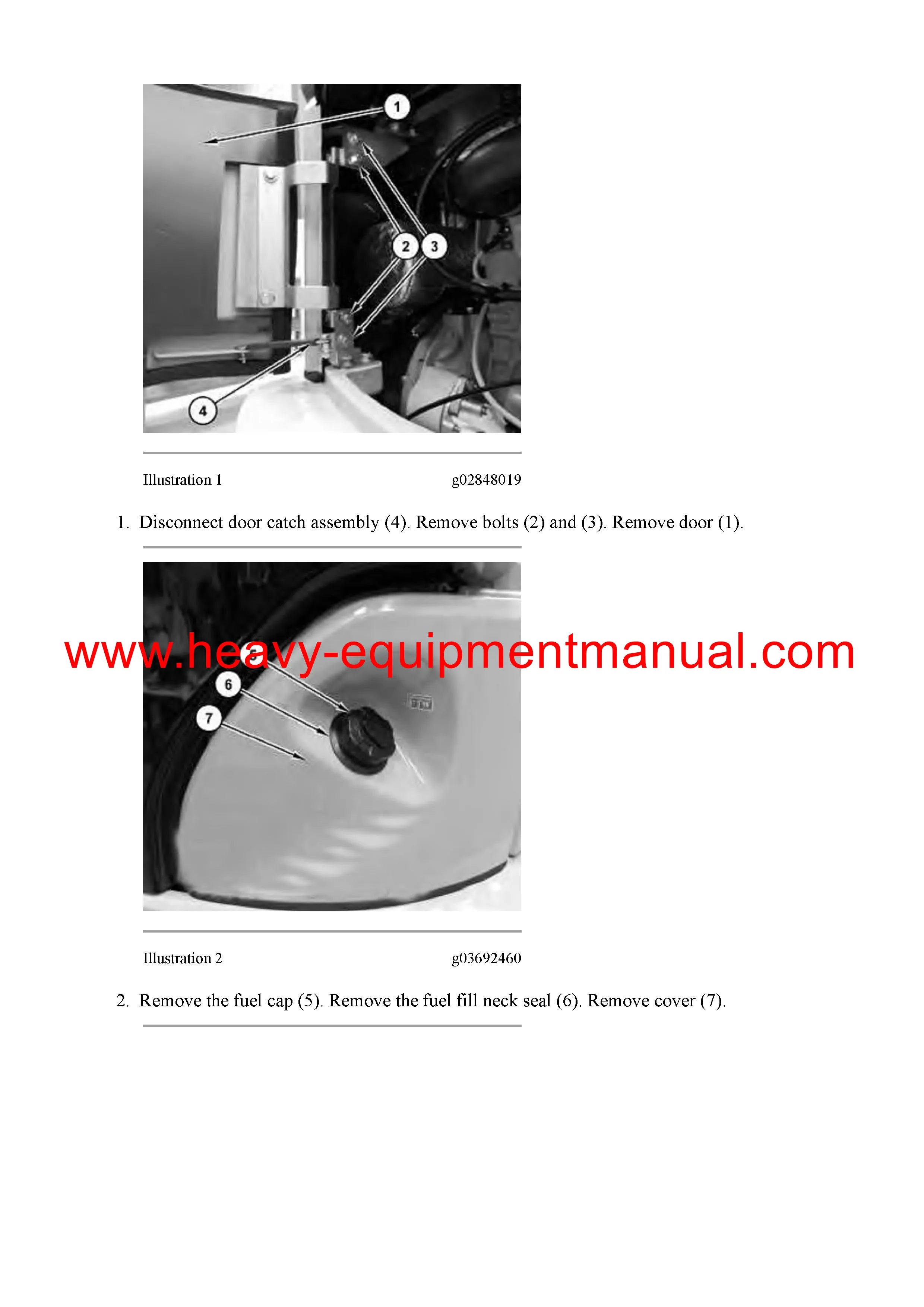 1

2 3

4

Illustration 1 g02848019

1. Disconnect door catch assembly (4). Remove bolts (2) and (3). Remove door (1).

www.heavy-equipmentmanual.com

6

7

Illustration 2 g03692460

2. Remove the fuel cap (5). Remove the fuel fill neck seal (6). Remove cover (7).