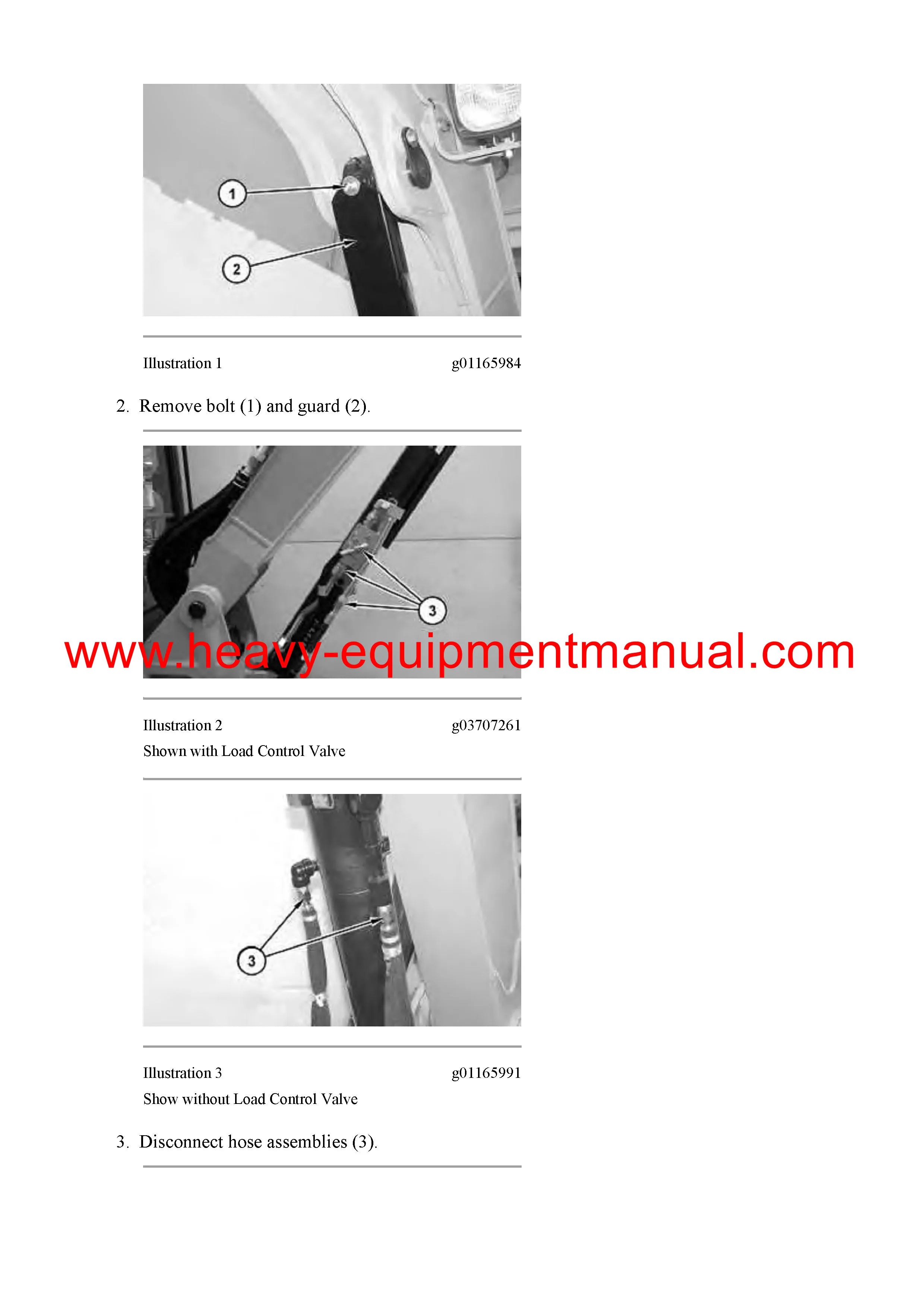 1

2

Illustration 1 g01165984

2. Remove bolt (1) and guard (2).

3

www.heavy-equipmentmanual.com

Illustration 2 g03707261

Shown with Load Control Valve

3

Illustration 3 g01165991

Show without Load Control Valve

3. Disconnect hose assemblies (3).