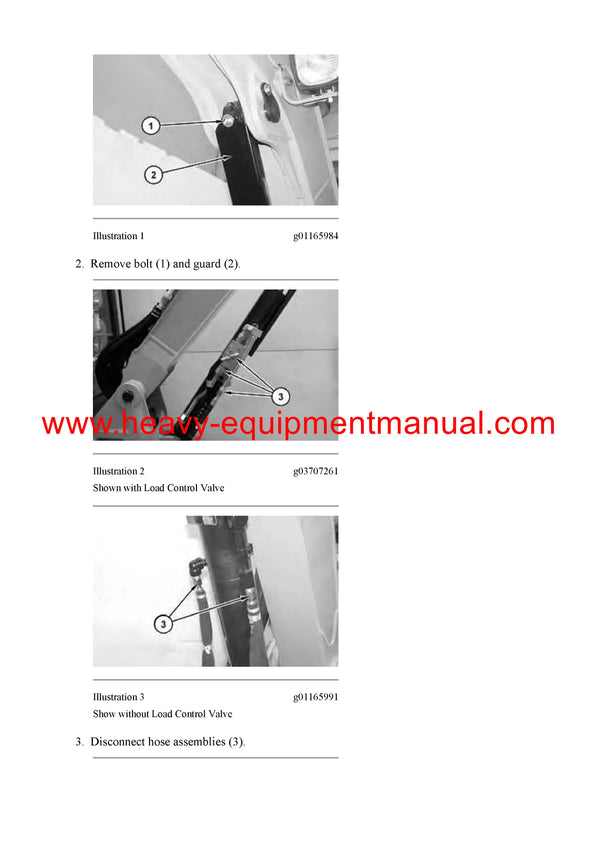 1

2

Illustration 1 g01165984

2. Remove bolt (1) and guard (2).

3

www.heavy-equipmentmanual.com

Illustration 2 g03707261
Shown with Load Control Valve

3

Illustration 3 g01165991
Show without Load Control Valve

3. Disconnect hose assemblies (3).