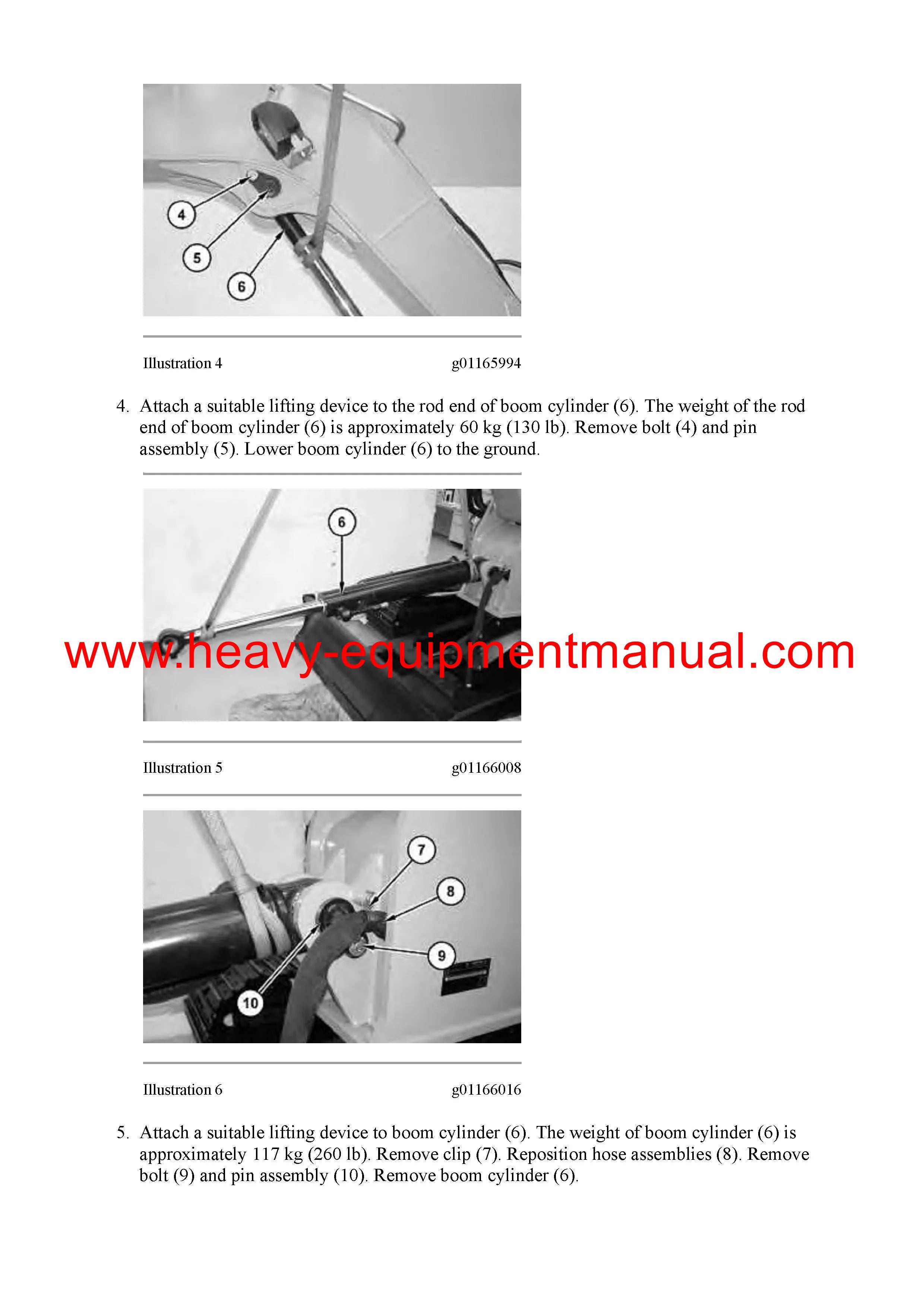 4

5

6

Illustration 4 g01165994

4. Attach a suitable lifting device to the rod end of boom cylinder (6). The weight of the rod end of boom cylinder (6) is approximately 60 kg (130 lb). Remove bolt (4) and pin assembly (5). Lower boom cylinder (6) to the ground.

6

www.heavy-equipmentmanual.com

Illustration 5 g01166008

7

8

9

10

Illustration 6 g01166016

5. Attach a suitable lifting device to boom cylinder (6). The weight of boom cylinder (6) is approximately 117 kg (260 lb). Remove clip (7). Reposition hose assemblies (8). Remove bolt (9) and pin assembly (10). Remove boom cylinder (6).