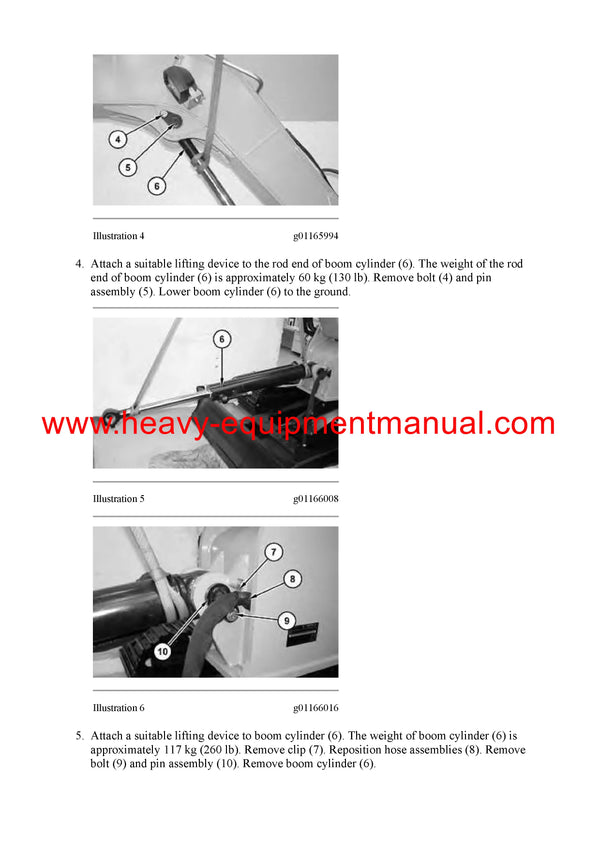 4

5

6

Illustration 4 g01165994

4. Attach a suitable lifting device to the rod end of boom cylinder (6). The weight of the rod end of boom cylinder (6) is approximately 60 kg (130 lb). Remove bolt (4) and pin assembly (5). Lower boom cylinder (6) to the ground.

6

www.heavy-equipmentmanual.com

Illustration 5 g01166008

7

8

9

10

Illustration 6 g01166016

5. Attach a suitable lifting device to boom cylinder (6). The weight of boom cylinder (6) is approximately 117 kg (260 lb). Remove clip (7). Reposition hose assemblies (8). Remove bolt (9) and pin assembly (10). Remove boom cylinder (6).