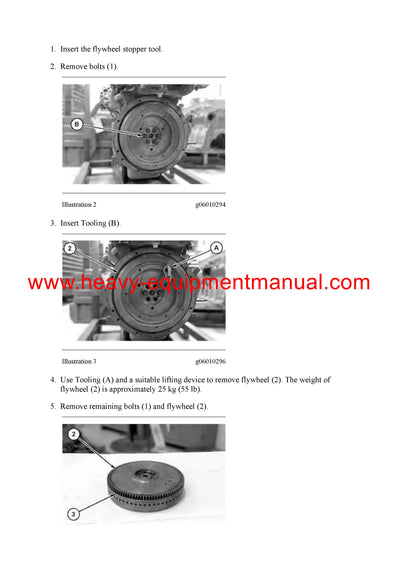 1. Insert the flywheel stopper tool.

2. Remove bolts (1).

B

Illustration 2 g06010294

3. Insert Tooling (B).

2

A

www.heavy-equipmentmanual.com

Illustration 3 g06010296

4. Use Tooling (A) and a suitable lifting device to remove flywheel (2). The weight of flywheel (2) is approximately 25 kg (55 lb).

5. Remove remaining bolts (1) and flywheel (2).

2

3