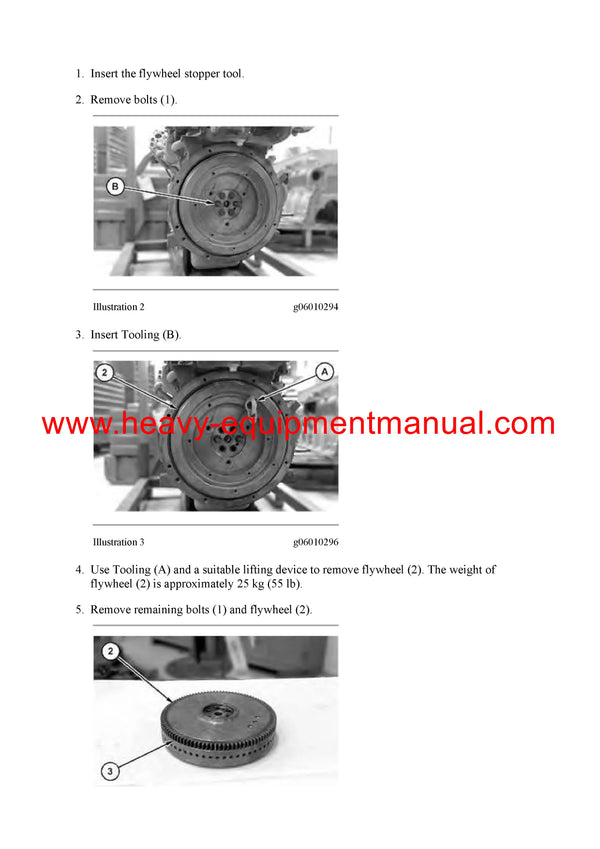 1. Insert the flywheel stopper tool.

2. Remove bolts (1).

B

Illustration 2 g06010294

3. Insert Tooling (B).

2

A

www.heavy-equipmentmanual.com

Illustration 3 g06010296

4. Use Tooling (A) and a suitable lifting device to remove flywheel (2). The weight of flywheel (2) is approximately 25 kg (55 lb).

5. Remove remaining bolts (1) and flywheel (2).

2

3