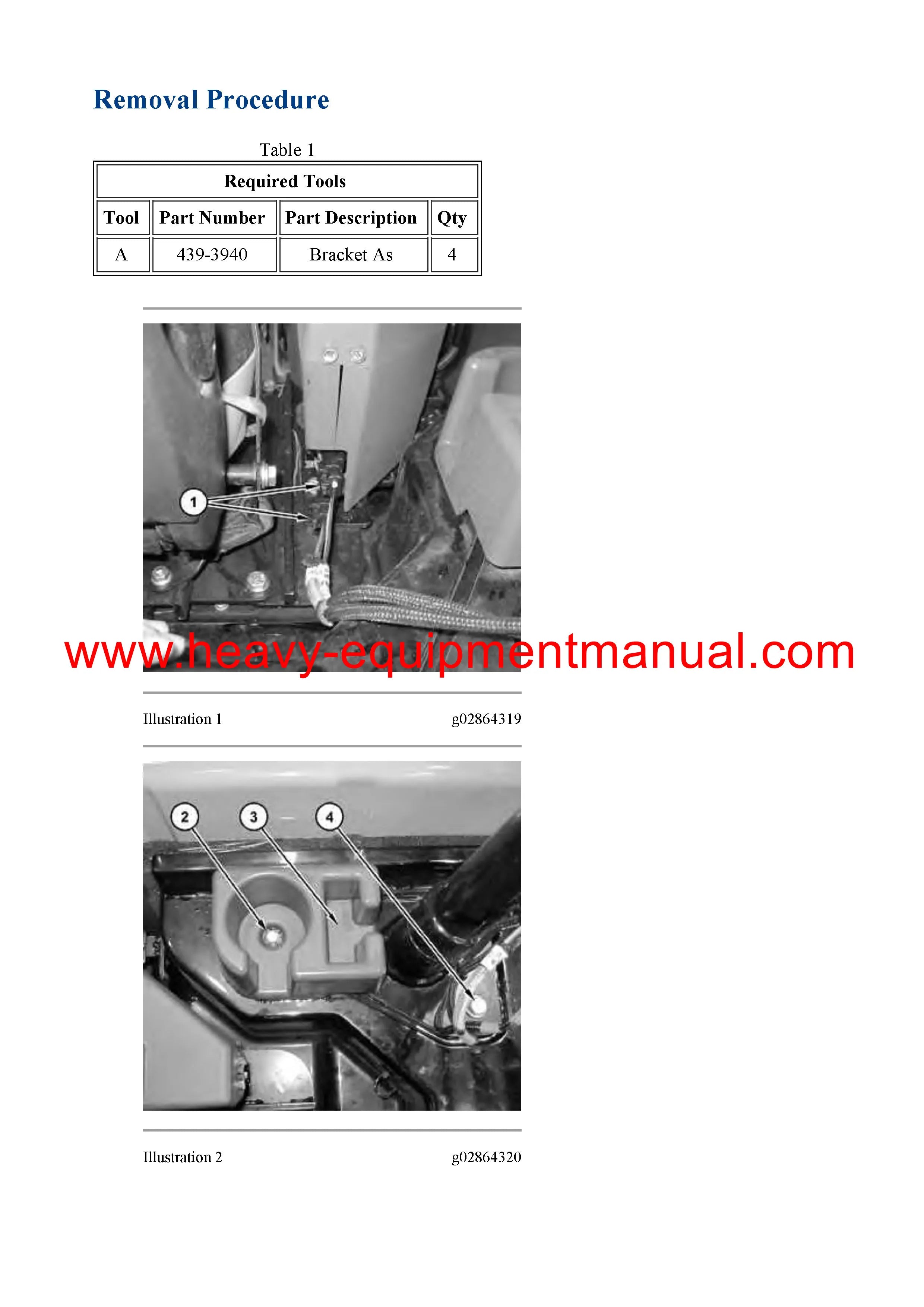 Removal Procedure

Table 1

| Required Tools | | | |
|---|---|---|---|
| Tool | Part Number | Part Description | Qty |
| A | 439-3940 | Bracket As | 4 |

1

www.heavy-equipmentmanual.com

Illustration 1 g02864319

2 3 4

Illustration 2 g02864320