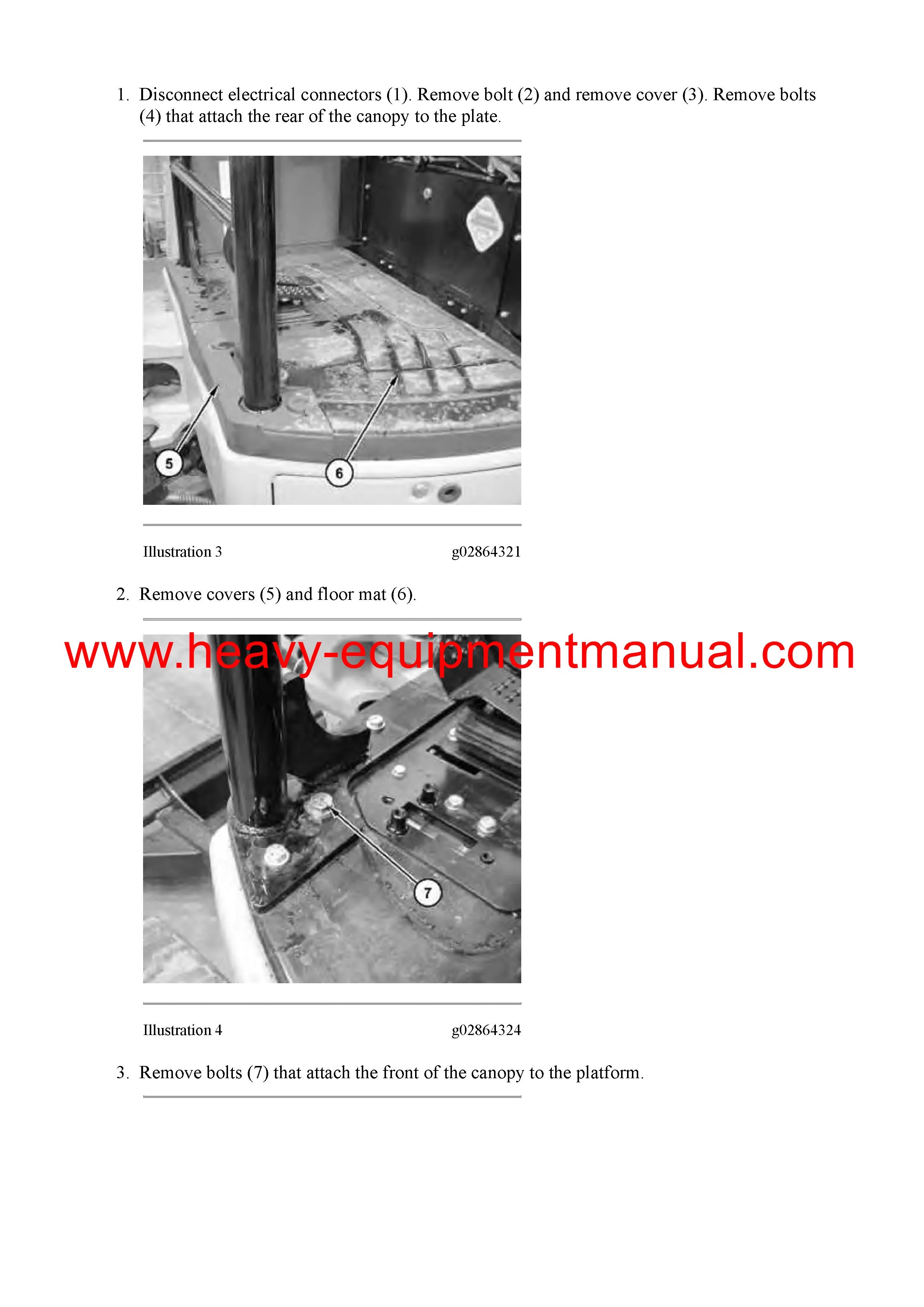 1. Disconnect electrical connectors (1). Remove bolt (2) and remove cover (3). Remove bolts (4) that attach the rear of the canopy to the plate.

5

6

Illustration 3 g02864321

2. Remove covers (5) and floor mat (6).

www.heavy-equipmentmanual.com

7

Illustration 4 g02864324

3. Remove bolts (7) that attach the front of the canopy to the platform.