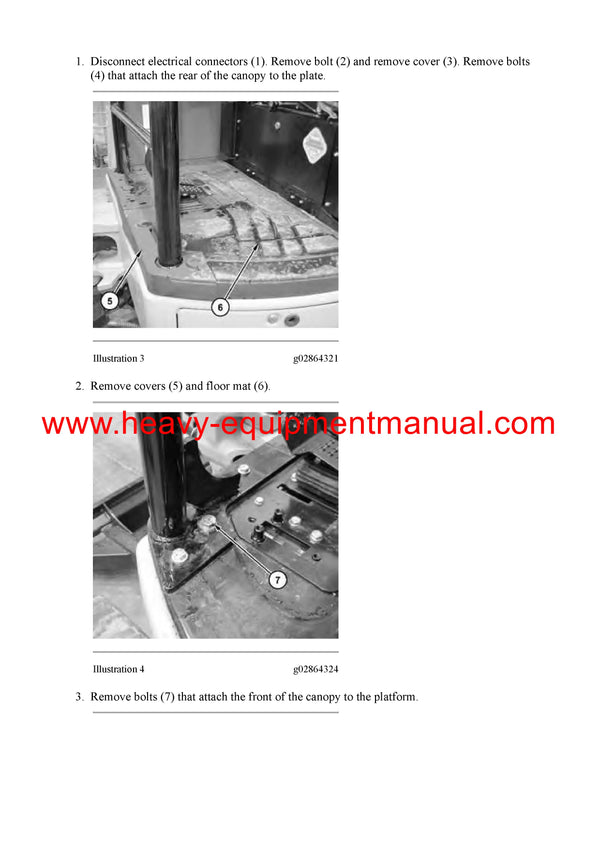 1. Disconnect electrical connectors (1). Remove bolt (2) and remove cover (3). Remove bolts (4) that attach the rear of the canopy to the plate.

5

6

Illustration 3 g02864321

2. Remove covers (5) and floor mat (6).

www.heavy-equipmentmanual.com

7

Illustration 4 g02864324

3. Remove bolts (7) that attach the front of the canopy to the platform.