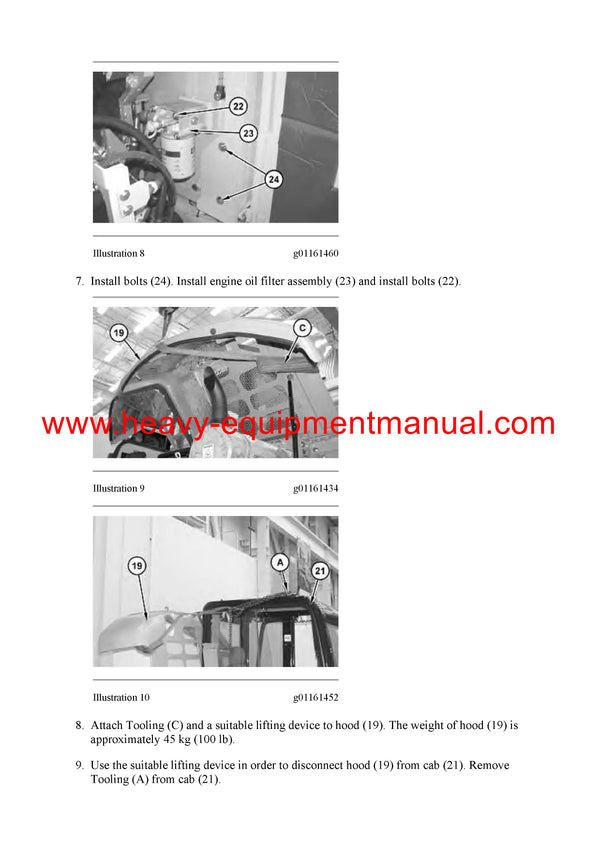 22

23

24

Illustration 8 g01161460

7. Install bolts (24). Install engine oil filter assembly (23) and install bolts (22).

19

C

www.heavy-equipmentmanual.com

Illustration 9 g01161434

19

A

21

Illustration 10 g01161452

8. Attach Tooling (C) and a suitable lifting device to hood (19). The weight of hood (19) is approximately 45 kg (100 lb).

9. Use the suitable lifting device in order to disconnect hood (19) from cab (21). Remove Tooling (A) from cab (21).