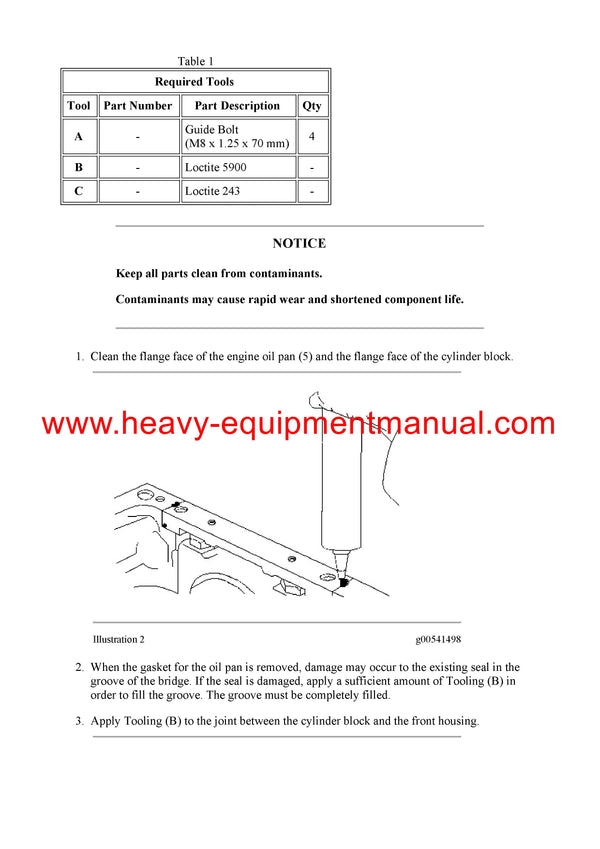 Table 1

| Required Tools | | | |
|---|---|---|---|
| Tool | Part Number | Part Description | Qty |
| A | - | Guide Bolt (M8 x 1.25 x 70 mm) | 4 |
| B | - | Loctite 5900 | - |
| C | - | Loctite 243 | - |

NOTICE

Keep all parts clean from contaminants.

Contaminants may cause rapid wear and shortened component life.

1. Clean the flange face of the engine oil pan (5) and the flange face of the cylinder block.

www.heavy-equipmentmanual.com

Illustration 2

g00541498

2. When the gasket for the oil pan is removed, damage may occur to the existing seal in the groove of the bridge. If the seal is damaged, apply a sufficient amount of Tooling (B) in order to fill the groove. The groove must be completely filled.

3. Apply Tooling (B) to the joint between the cylinder block and the front housing.