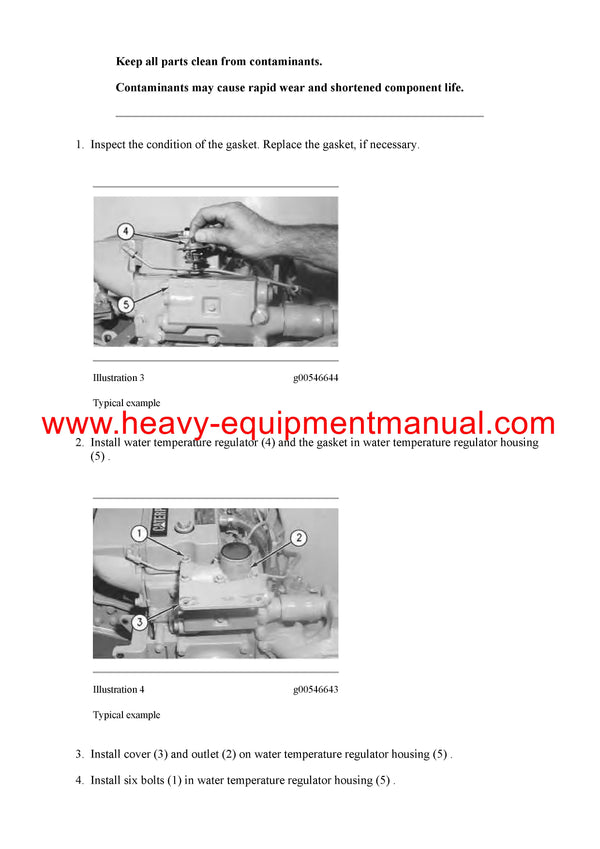 Keep all parts clean from contaminants.

Contaminants may cause rapid wear and shortened component life.

1. Inspect the condition of the gasket. Replace the gasket, if necessary.

4

5

Illustration 3 g00546644

Typical example

www.heavy-equipmentmanual.com

2. Install water temperature regulator (4) and the gasket in water temperature regulator housing (5) .

1

2

3

Illustration 4 g00546643

Typical example

3. Install cover (3) and outlet (2) on water temperature regulator housing (5) .

4. Install six bolts (1) in water temperature regulator housing (5) .